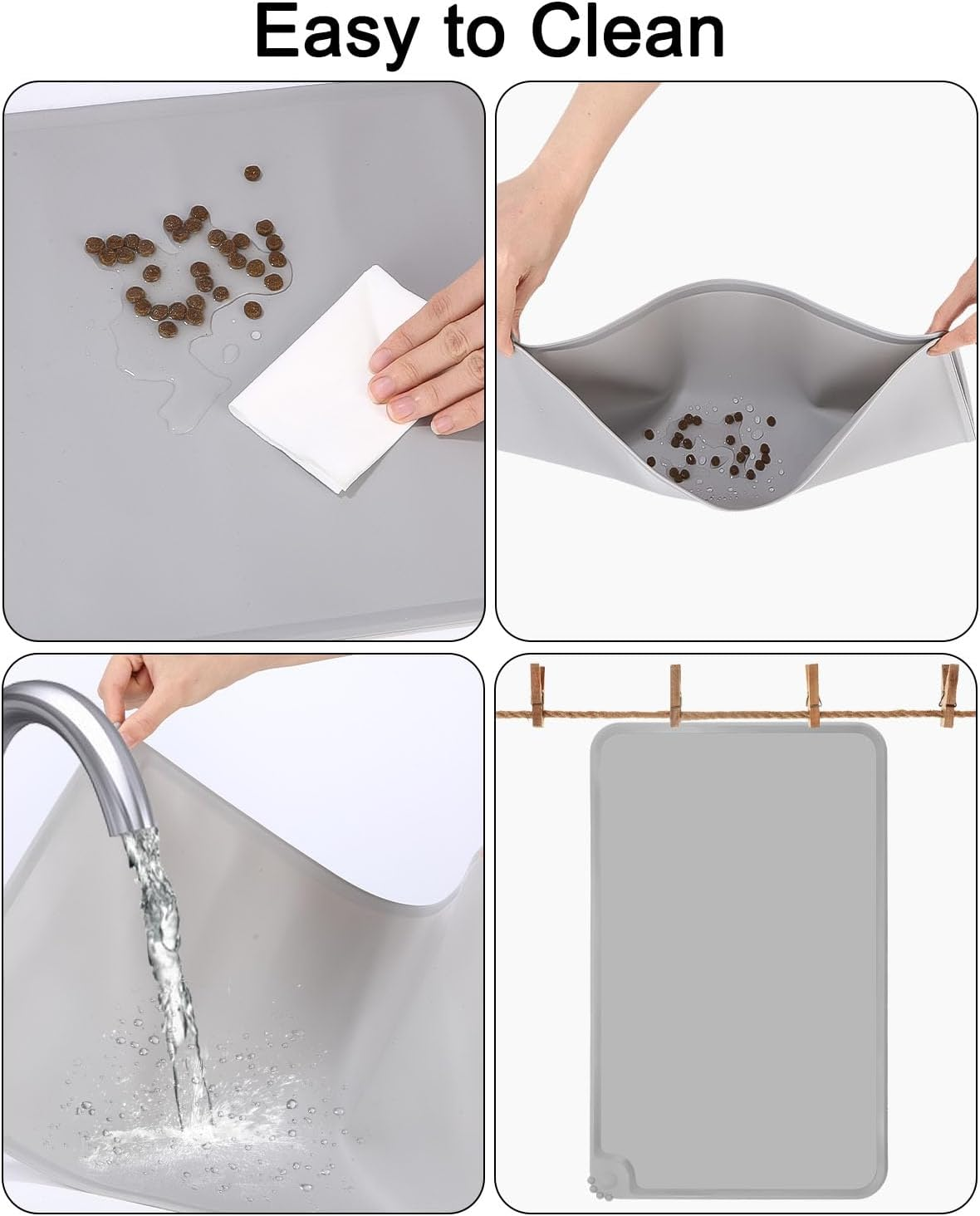 Easy to Clean