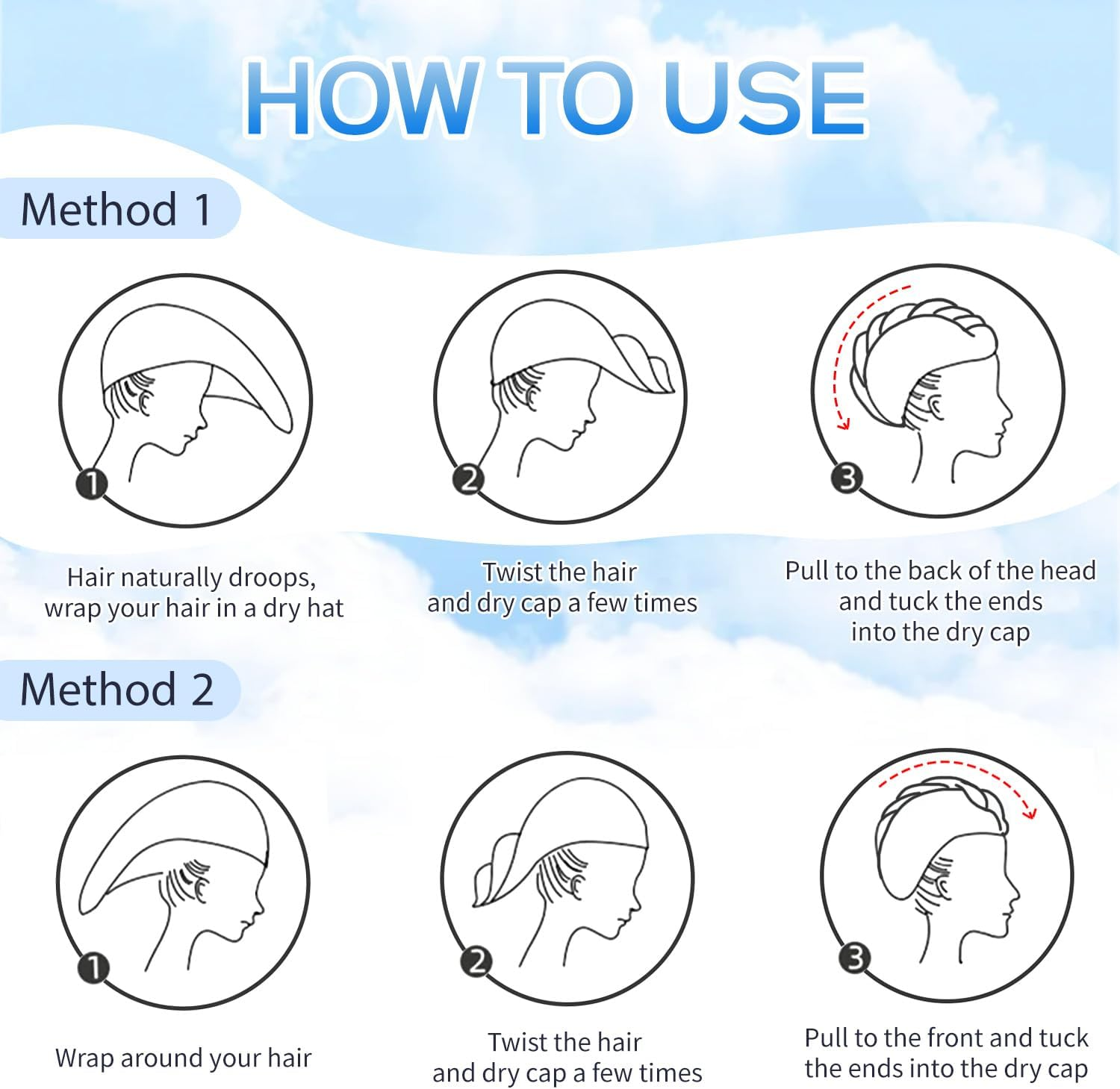 HOW TO USE

Method 1

1
Hair naturally droops, wrap your hair in a dry hat

2
Twist the hair and dry cap a few times

3
Pull to the back of the head and tuck the ends into the dry cap

Method 2

1
Wrap around your hair

2
Twist the hair and dry cap a few times

3
Pull to the front and tuck the ends into the dry cap