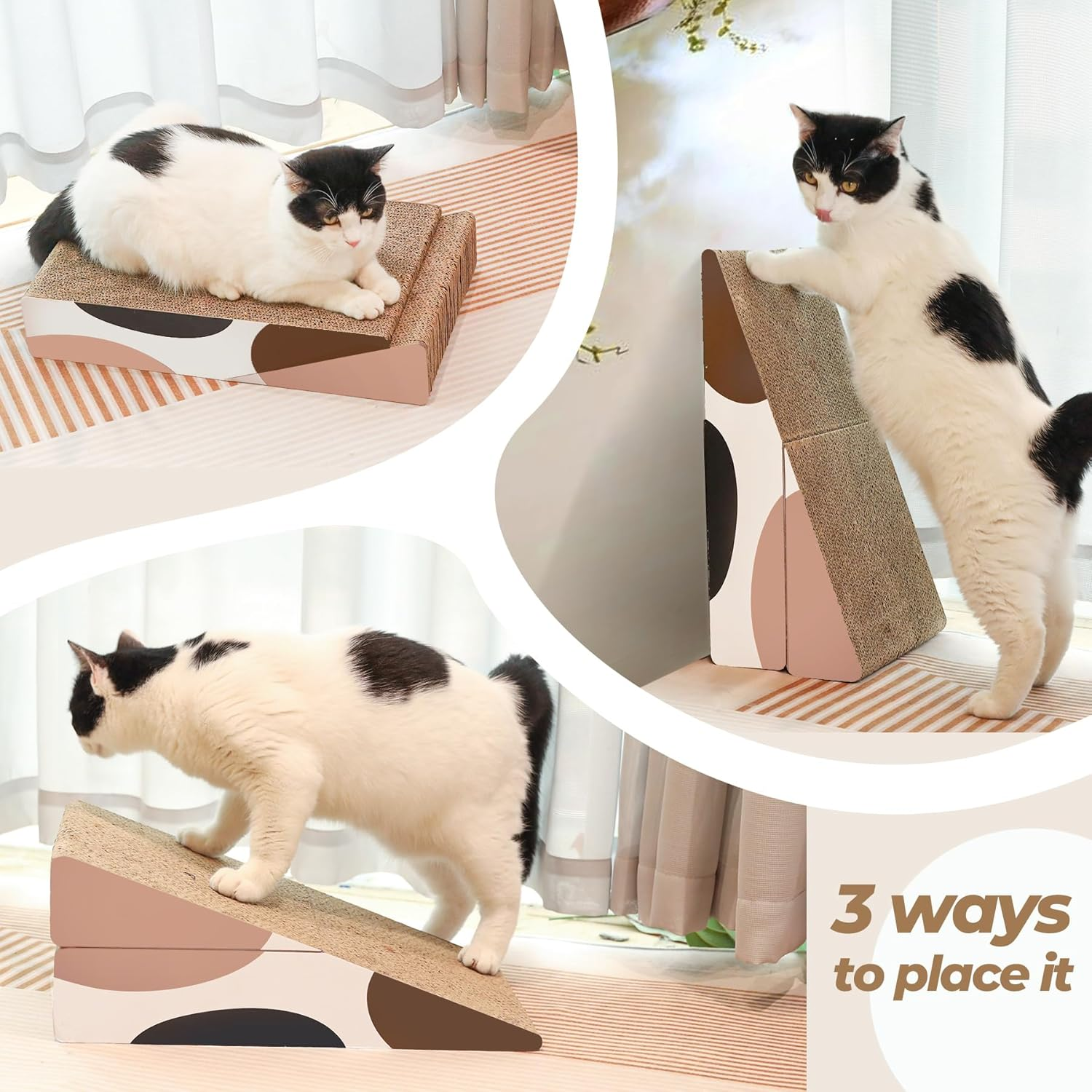 3 ways
to place it