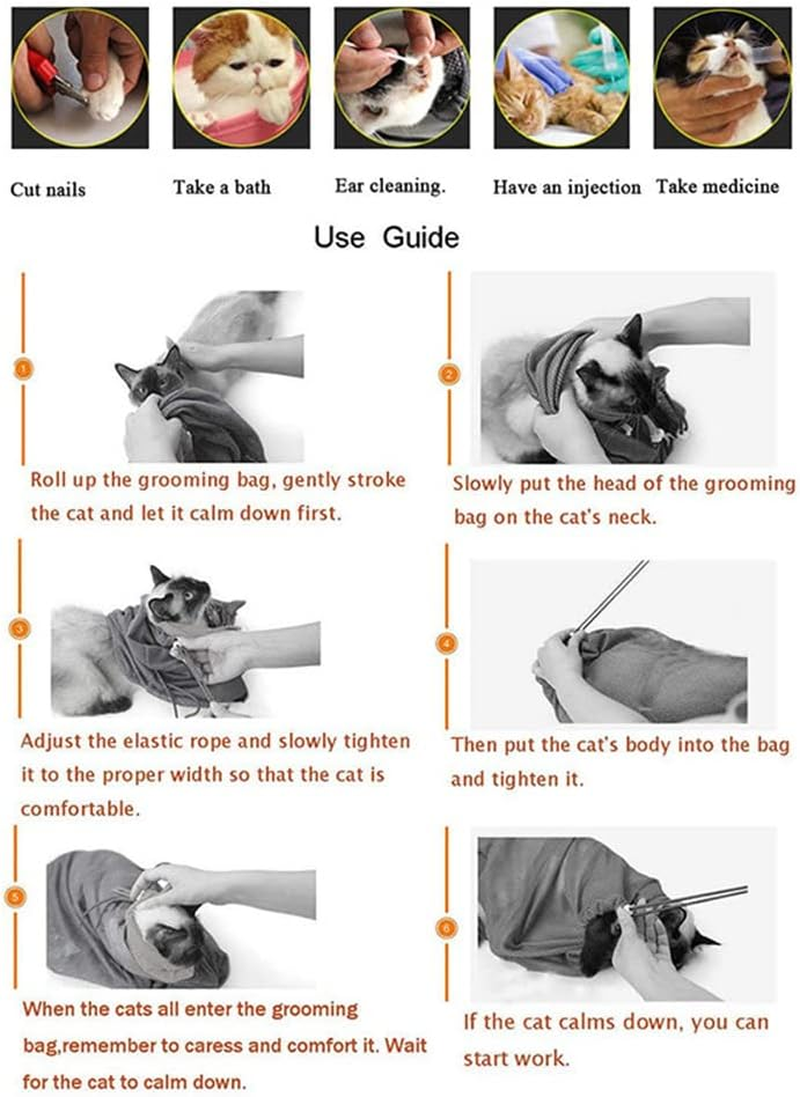 Cut nails

Take a bath

Ear cleaning.

Have an injection

Take medicine

Use Guide

1

Roll up the grooming bag, gently stroke the cat and let it calm down first.

2

Slowly put the head of the grooming bag on the cat's neck.

3

Adjust the elastic rope and slowly tighten it to the proper width so that the cat is comfortable.

4

Then put the cat's body into the bag and tighten it.

5

When the cats all enter the grooming bag,remember to caress and comfort it. Wait for the cat to calm down.

6

If the cat calms down, you can start work.