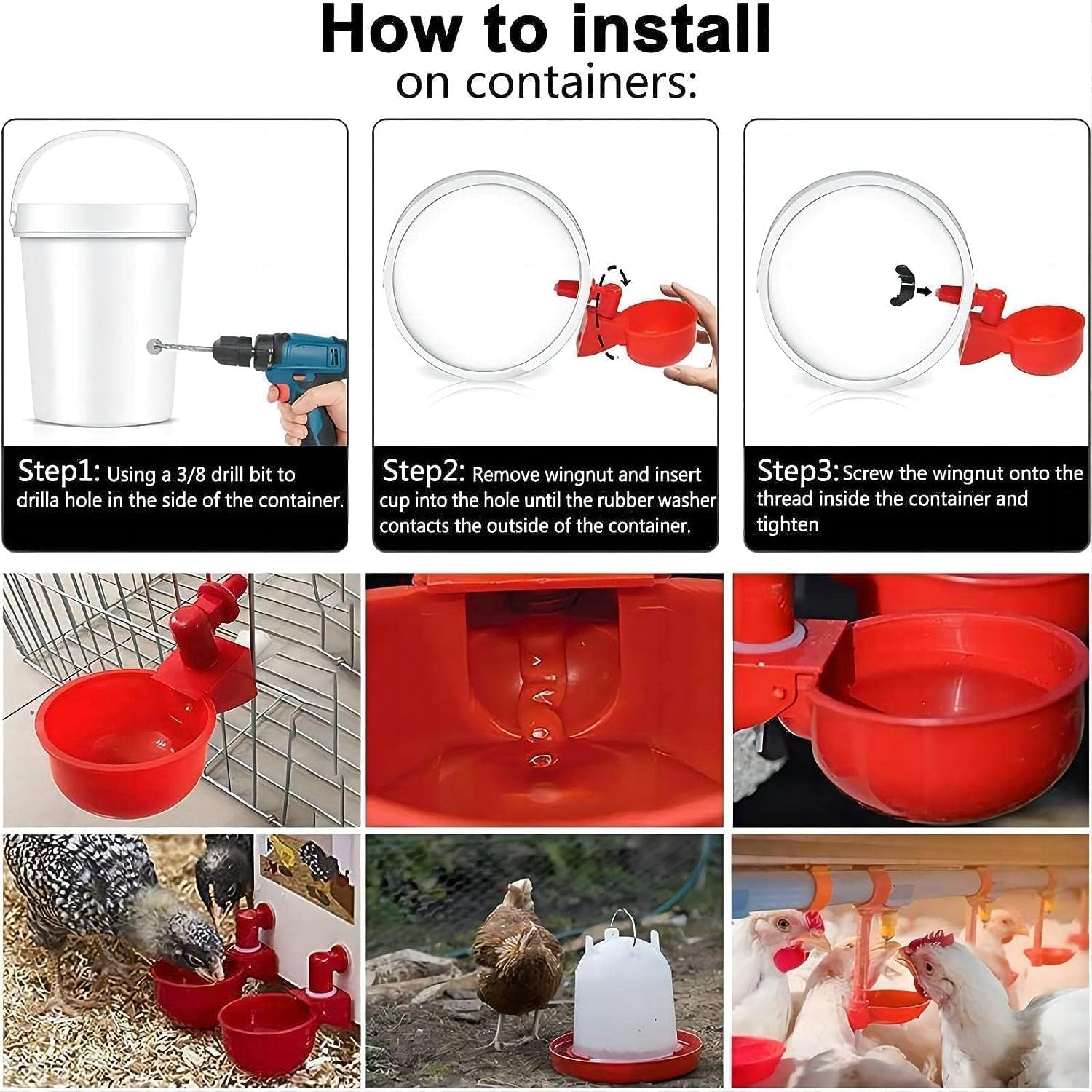 How to install
on containers:

Step1: Using a 3/8 drill bit to drilla hole in the side of the container.

Step2: Remove wingnut and insert cup into the hole until the rubber washer contacts the outside of the container.

Step3: Screw the wingnut onto the thread inside the container and tighten