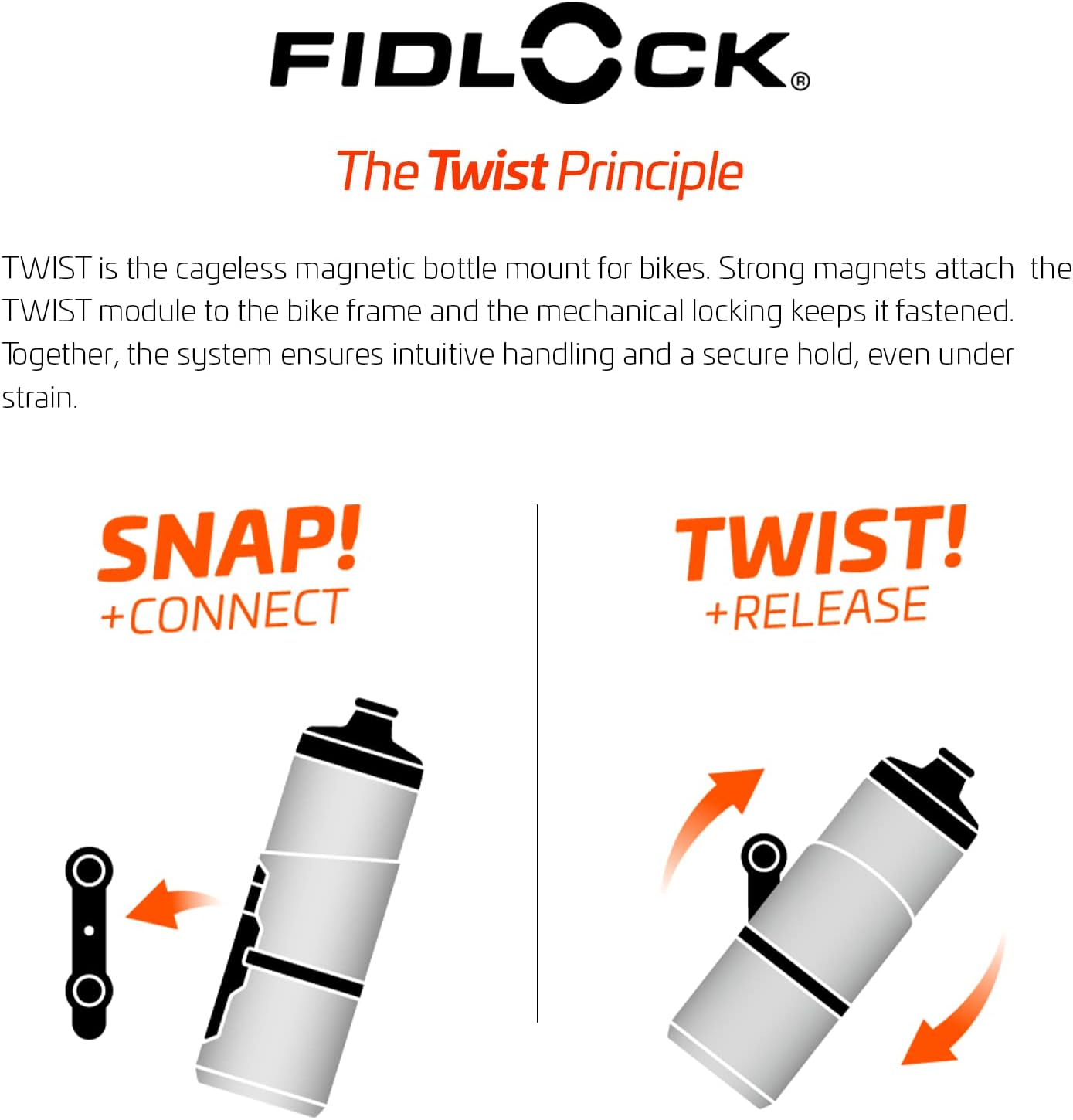 FIDLOCK®

The Twist Principle

TWIST is the cageless magnetic bottle mount for bikes. Strong magnets attach the TWIST module to the bike frame and the mechanical locking keeps it fastened. Together, the system ensures intuitive handling and a secure hold, even under strain.

SNAP!
+CONNECT

TWIST!
+RELEASE