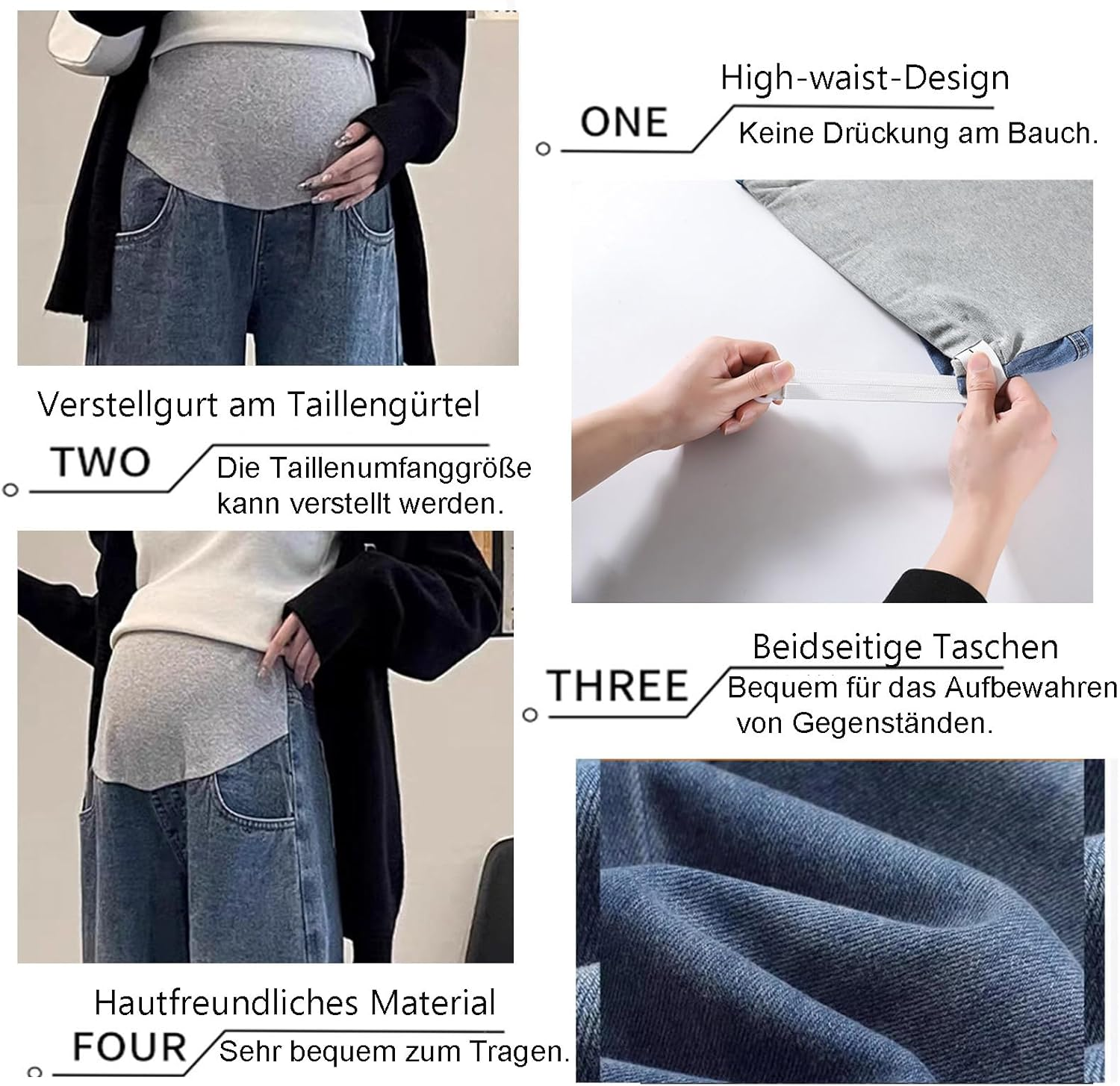 High-waist-Design
ONE
Keine Drückung am Bauch.

Verstellgurt am Taillengürtel
TWO
Die Taillenumfanggröße kann verstellt werden.

Beidseitige Taschen
THREE
Bequem für das Aufbewahren von Gegenständen.

Hautfreundliches Material
FOUR
Sehr bequem zum Tragen.