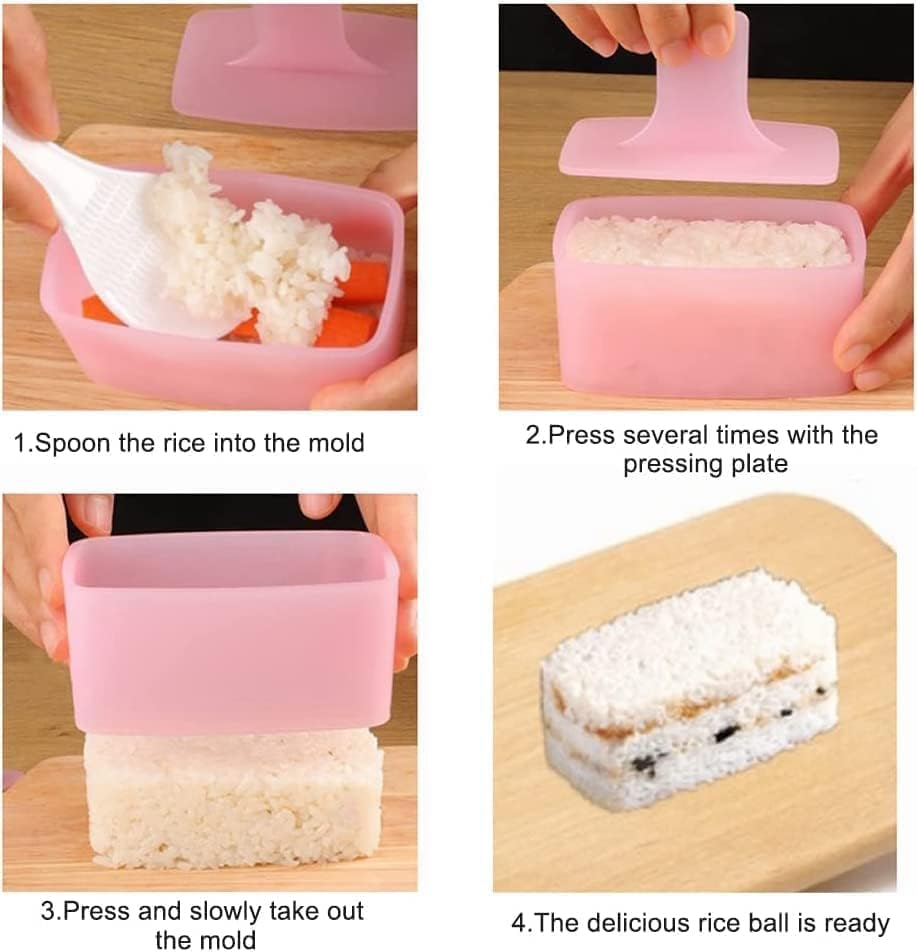 1.Spoon the rice into the mold

2.Press several times with the pressing plate

3.Press and slowly take out the mold

4.The delicious rice ball is ready