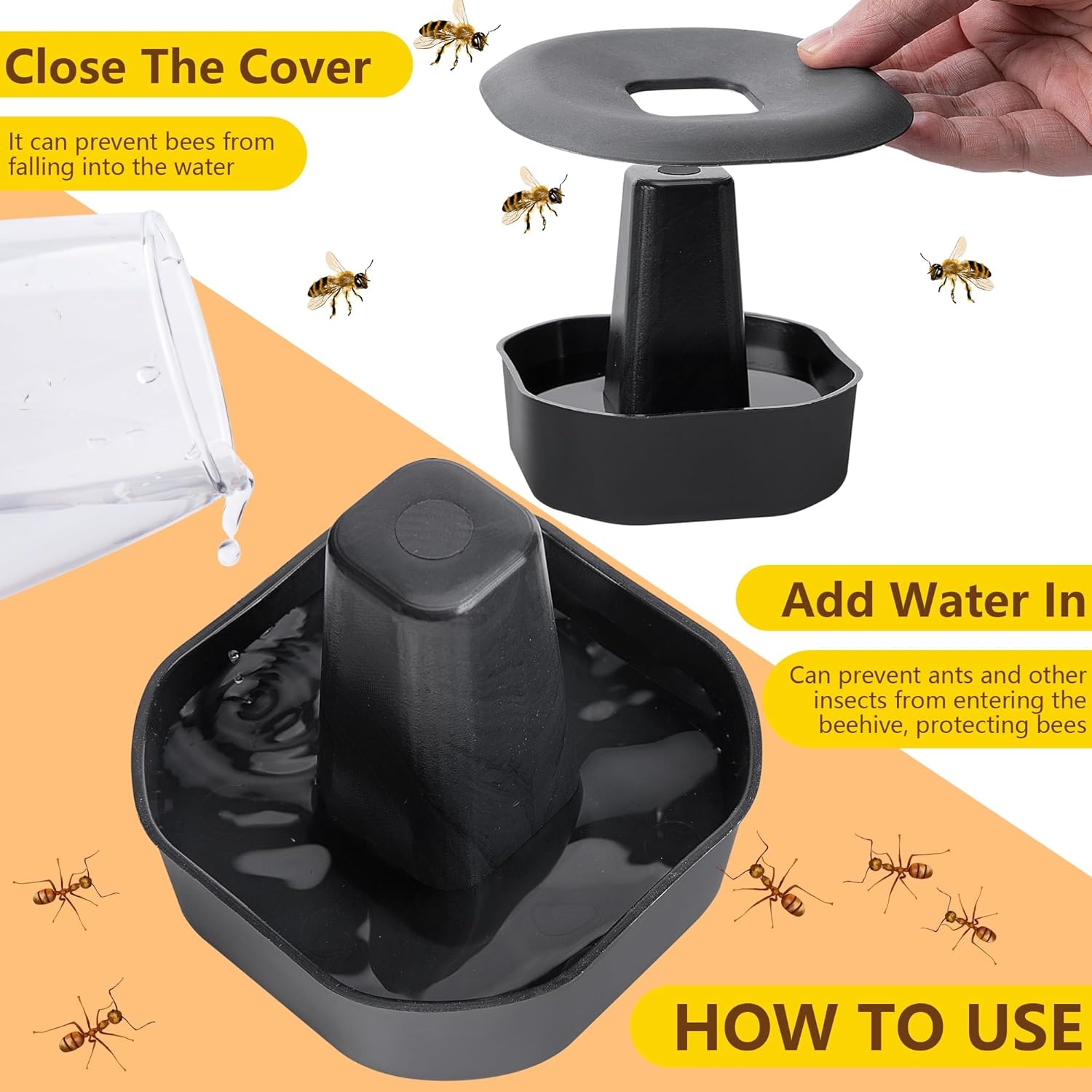 Close The Cover

It can prevent bees from falling into the water

Add Water In

Can prevent ants and other insects from entering the beehive, protecting bees

HOW TO USE