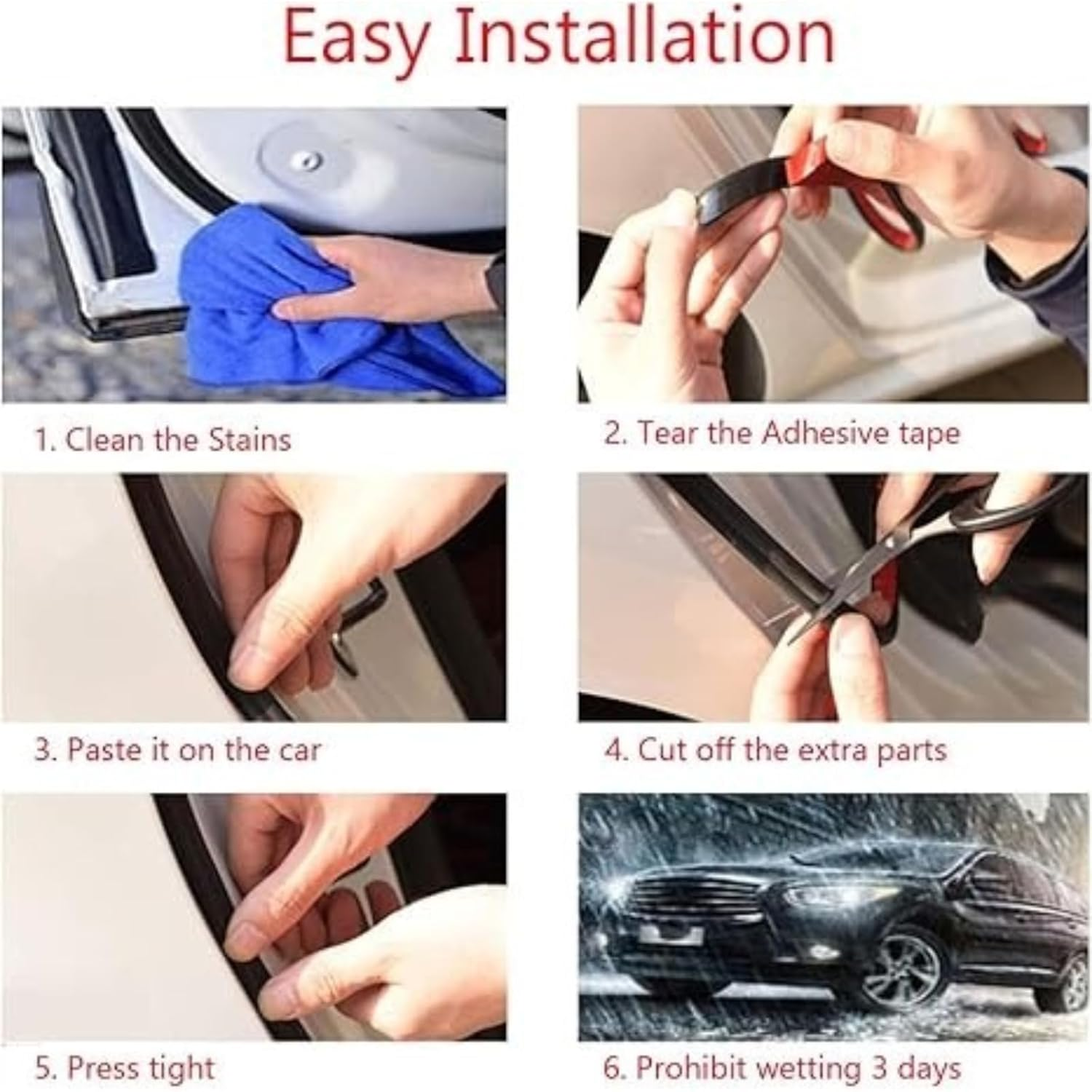 Easy Installation

1. Clean the Stains

2. Tear the Adhesive tape

3. Paste it on the car

4. Cut off the extra parts

5. Press tight

6. Prohibit wetting 3 days