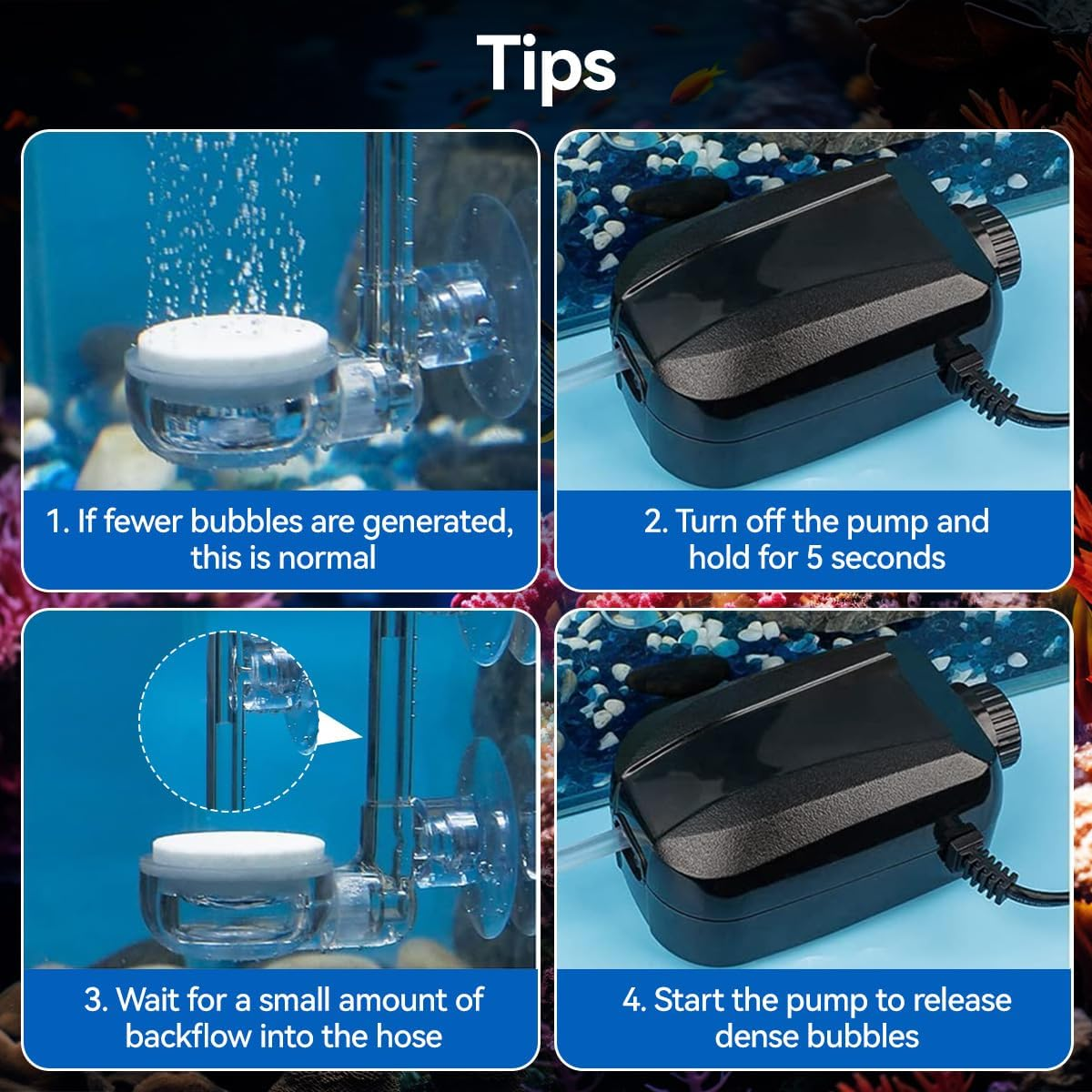 Tips

1. If fewer bubbles are generated, this is normal

2. Turn off the pump and hold for 5 seconds

3. Wait for a small amount of backflow into the hose

4. Start the pump to release dense bubbles