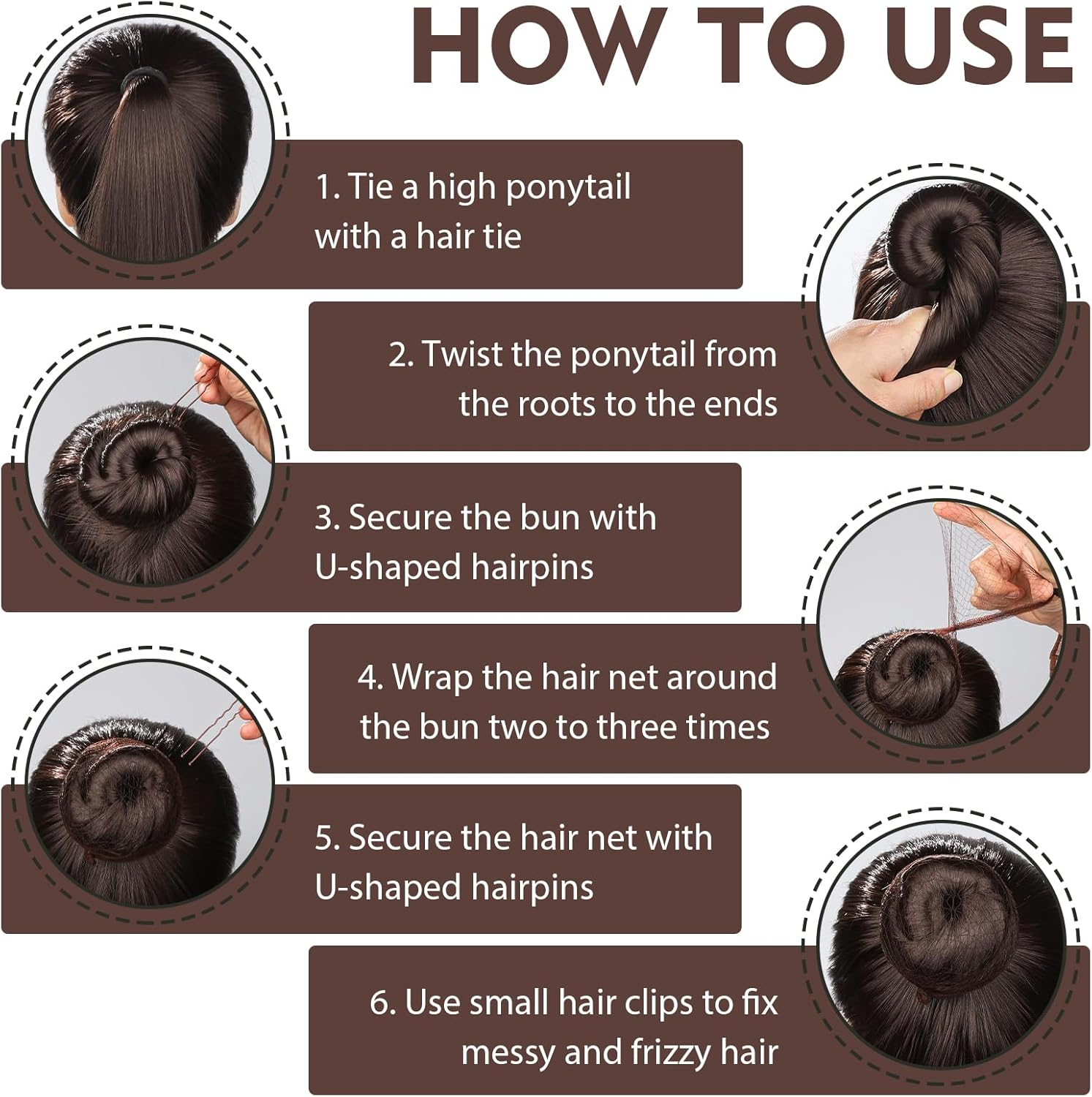 HOW TO USE

1. Tie a high ponytail with a hair tie

2. Twist the ponytail from the roots to the ends

3. Secure the bun with U-shaped hairpins

4. Wrap the hair net around the bun two to three times

5. Secure the hair net with U-shaped hairpins

6. Use small hair clips to fix messy and frizzy hair