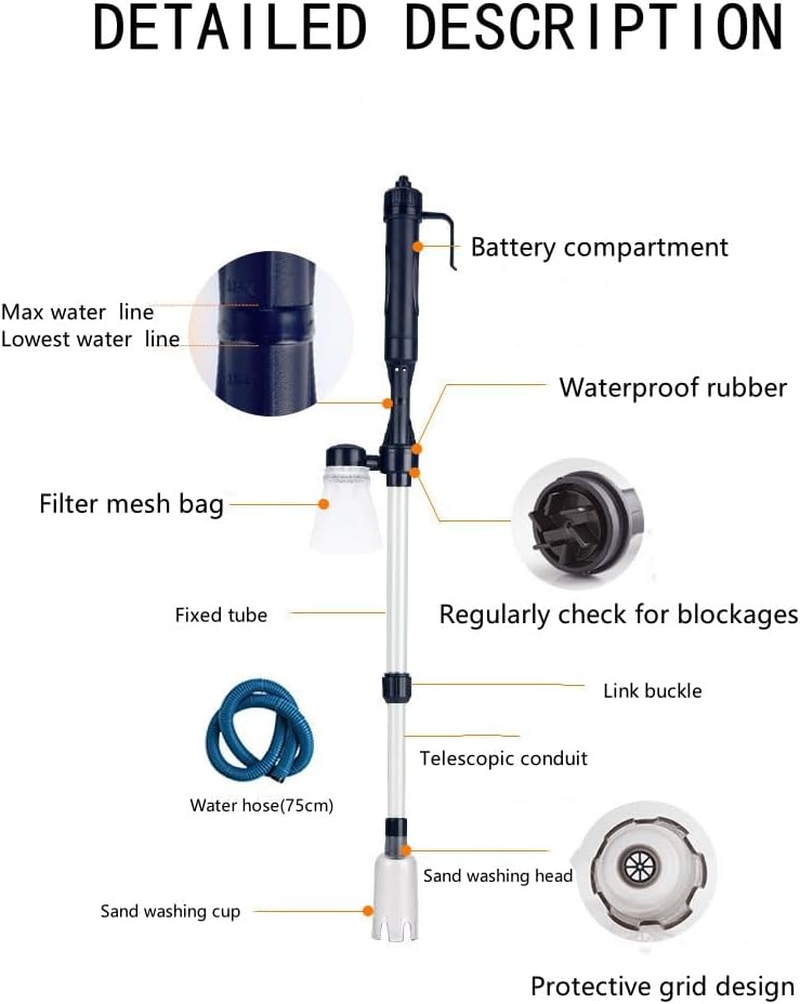 DETAILED DESCRIPTION

Battery compartment

Max water line
Lowest water line

Waterproof rubber

Filter mesh bag

Fixed tube

Regularly check for blockages

Link buckle

Telescopic conduit

Water hose(75cm)

Sand washing head

Sand washing cup

Protective grid design