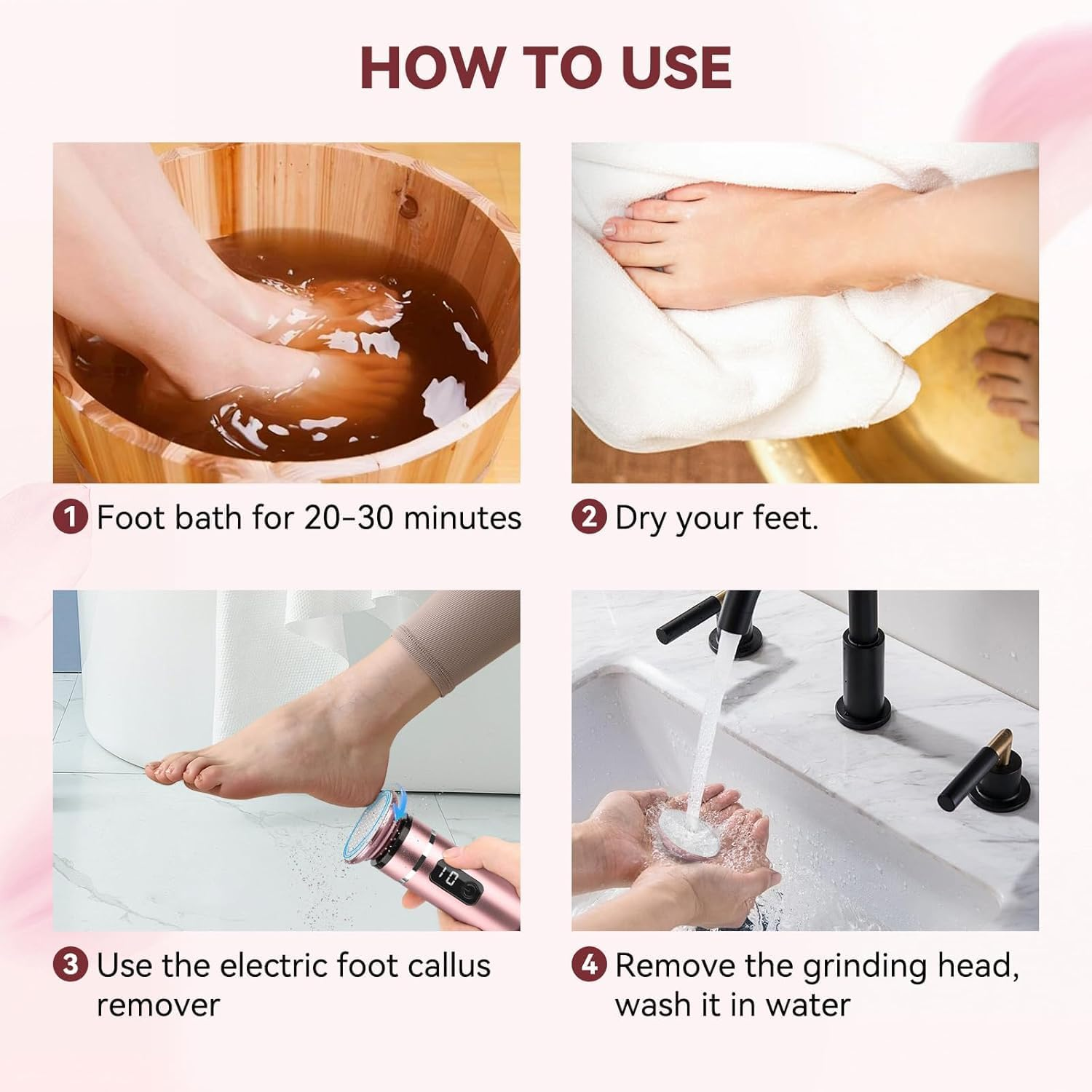 HOW TO USE

1 Foot bath for 20-30 minutes

2 Dry your feet.

10

3 Use the electric foot callus remover

4 Remove the grinding head, wash it in water