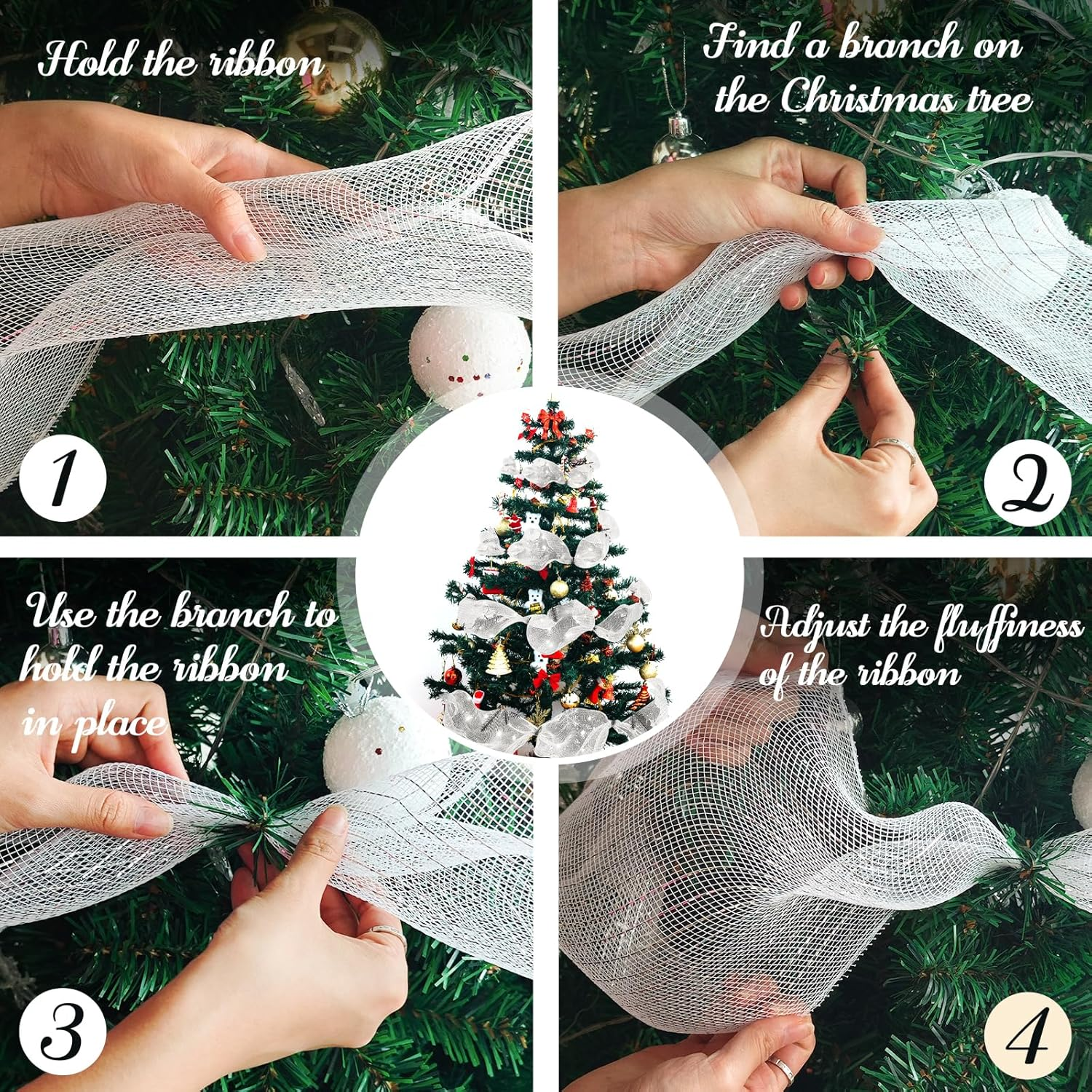 Hold the ribbon

1

Find a branch on the Christmas tree

2

Use the branch to hold the ribbon in place

3

Adjust the fluffiness of the ribbon

4