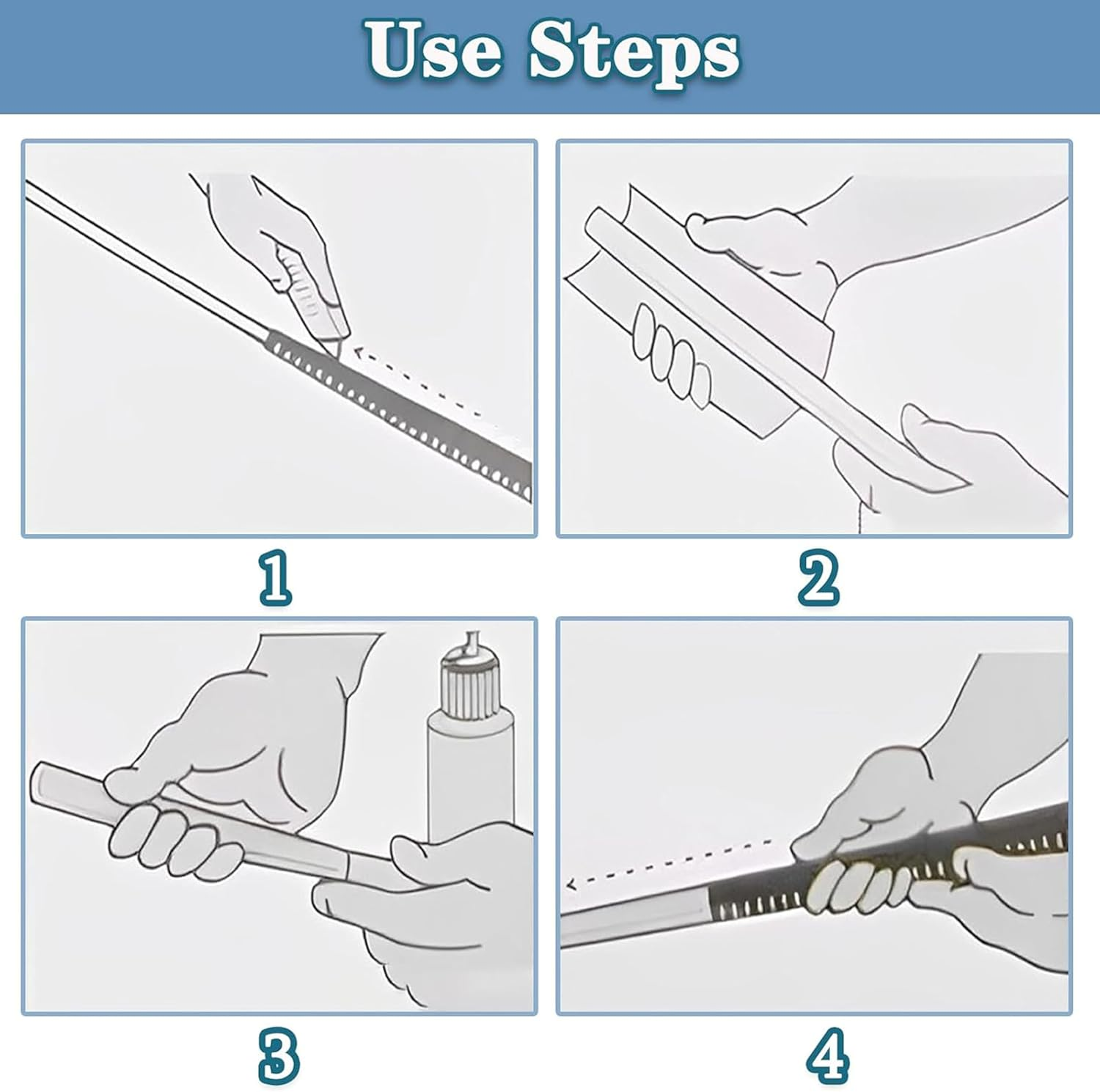 Use Steps

1

2

3

4