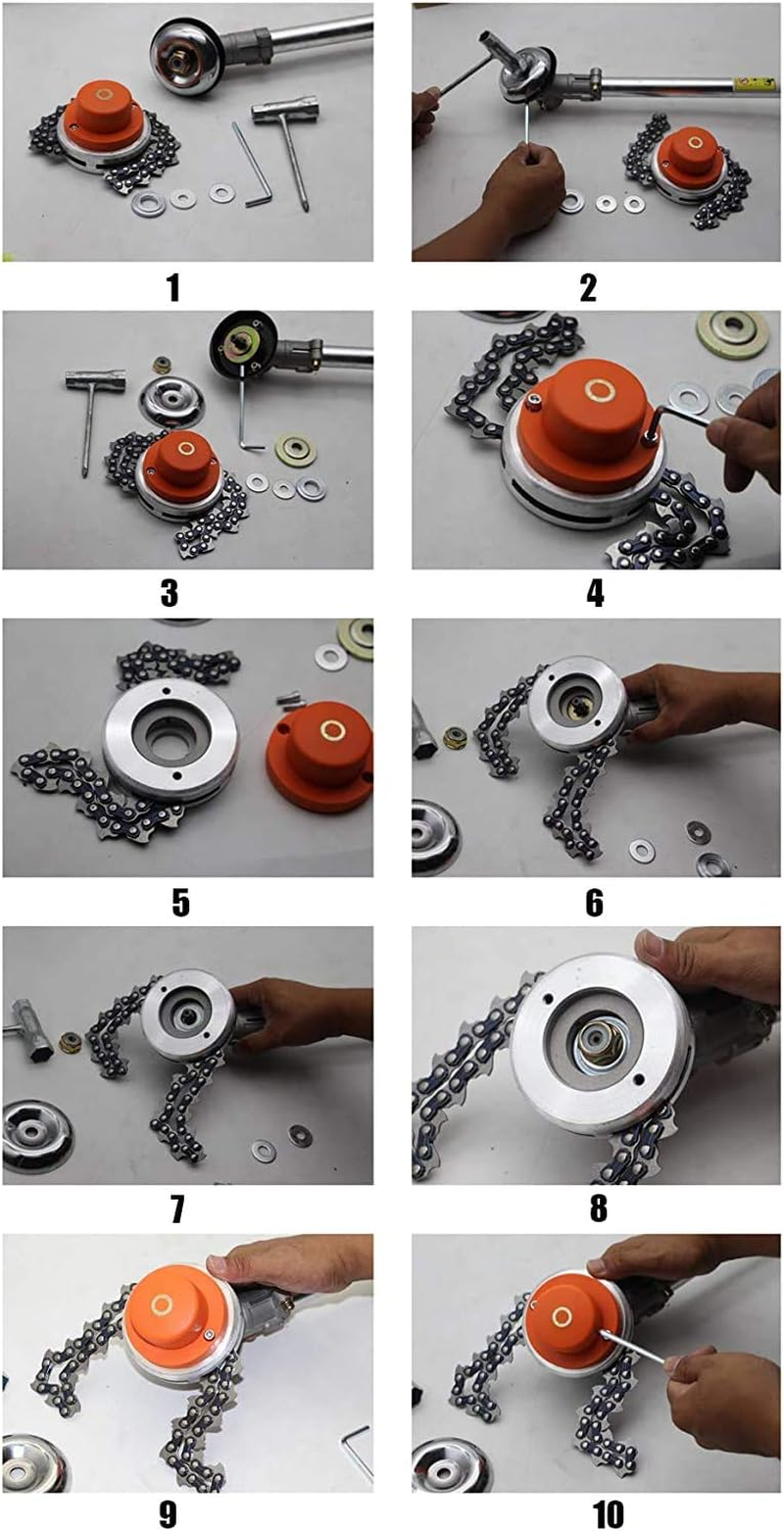 1
2
3
4
5
6
7
8
9
10