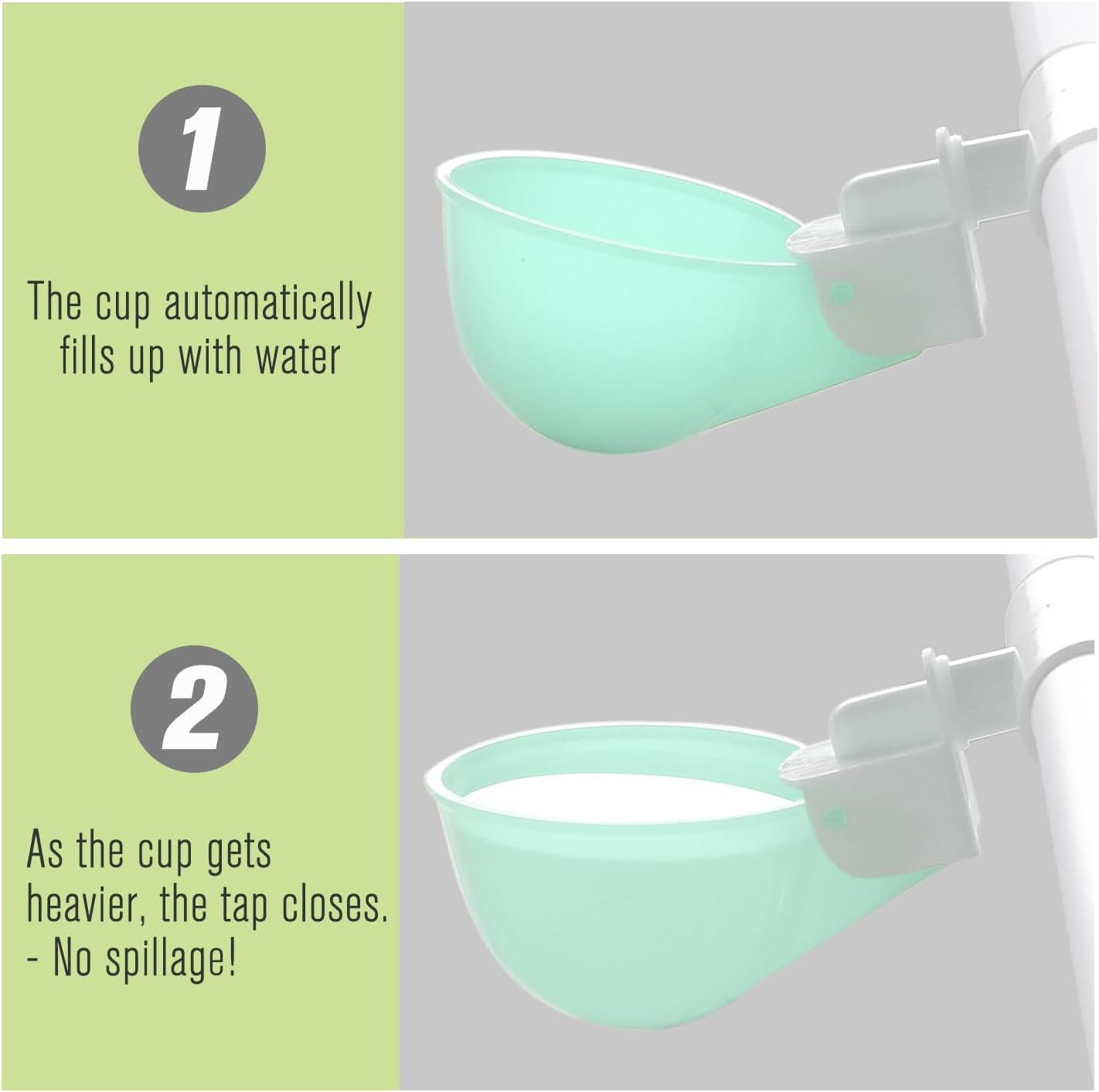 1

The cup automatically fills up with water

2

As the cup gets heavier, the tap closes.
- No spillage!