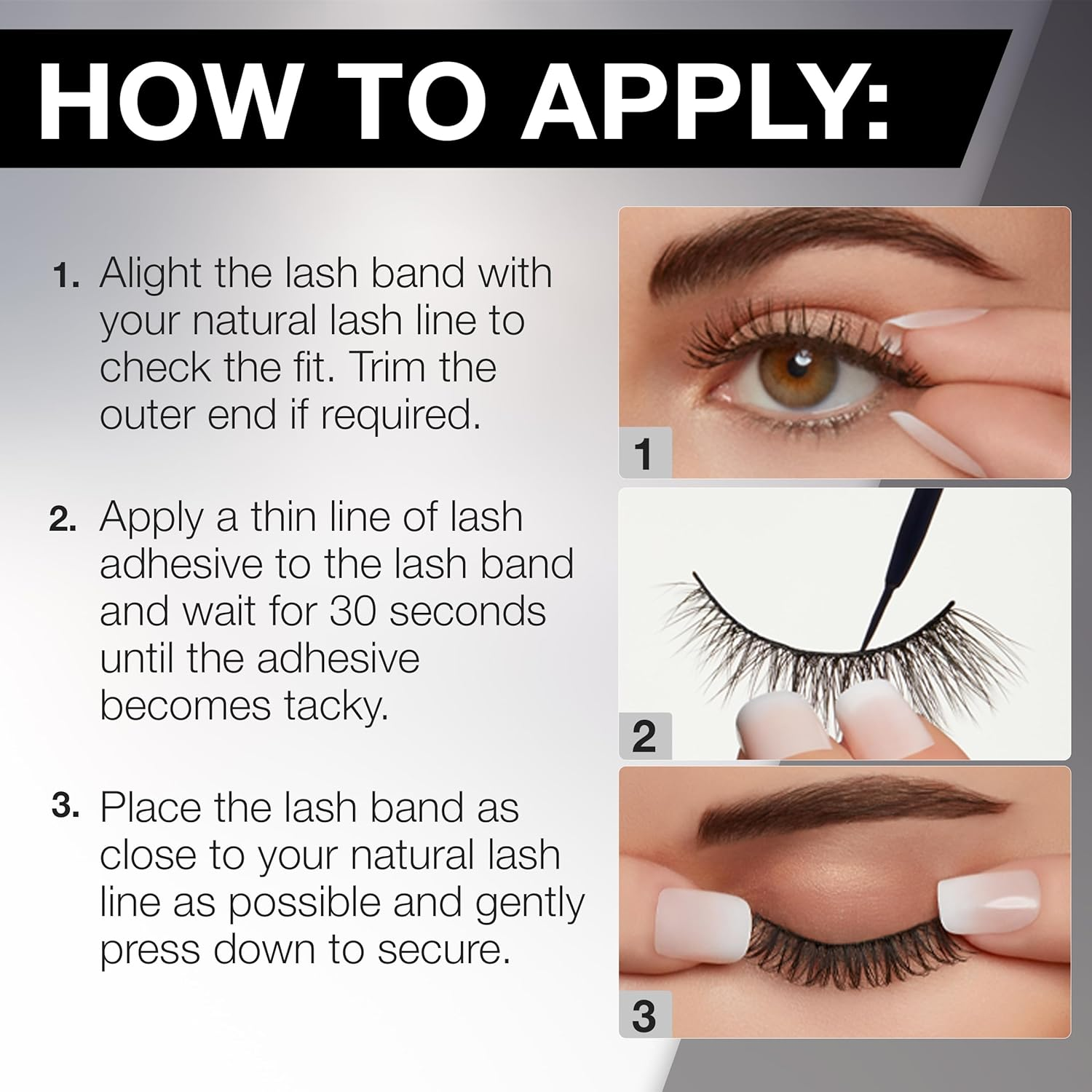 HOW TO APPLY:

1. Alight the lash band with your natural lash line to check the fit. Trim the outer end if required.

2. Apply a thin line of lash adhesive to the lash band and wait for 30 seconds until the adhesive becomes tacky.

3. Place the lash band as close to your natural lash line as possible and gently press down to secure.

1

2

3