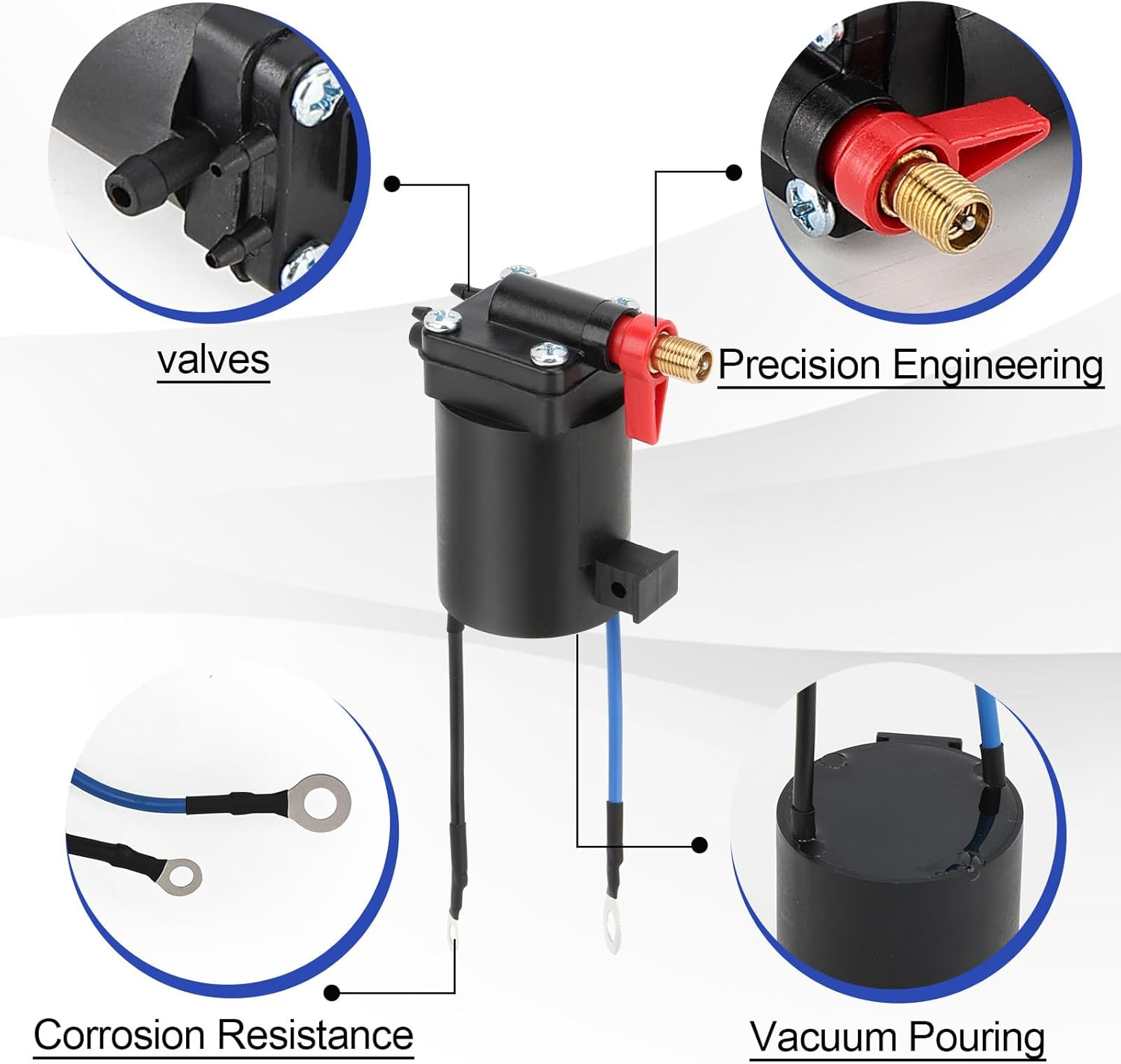 valves

Precision Engineering

Corrosion Resistance

Vacuum Pouring