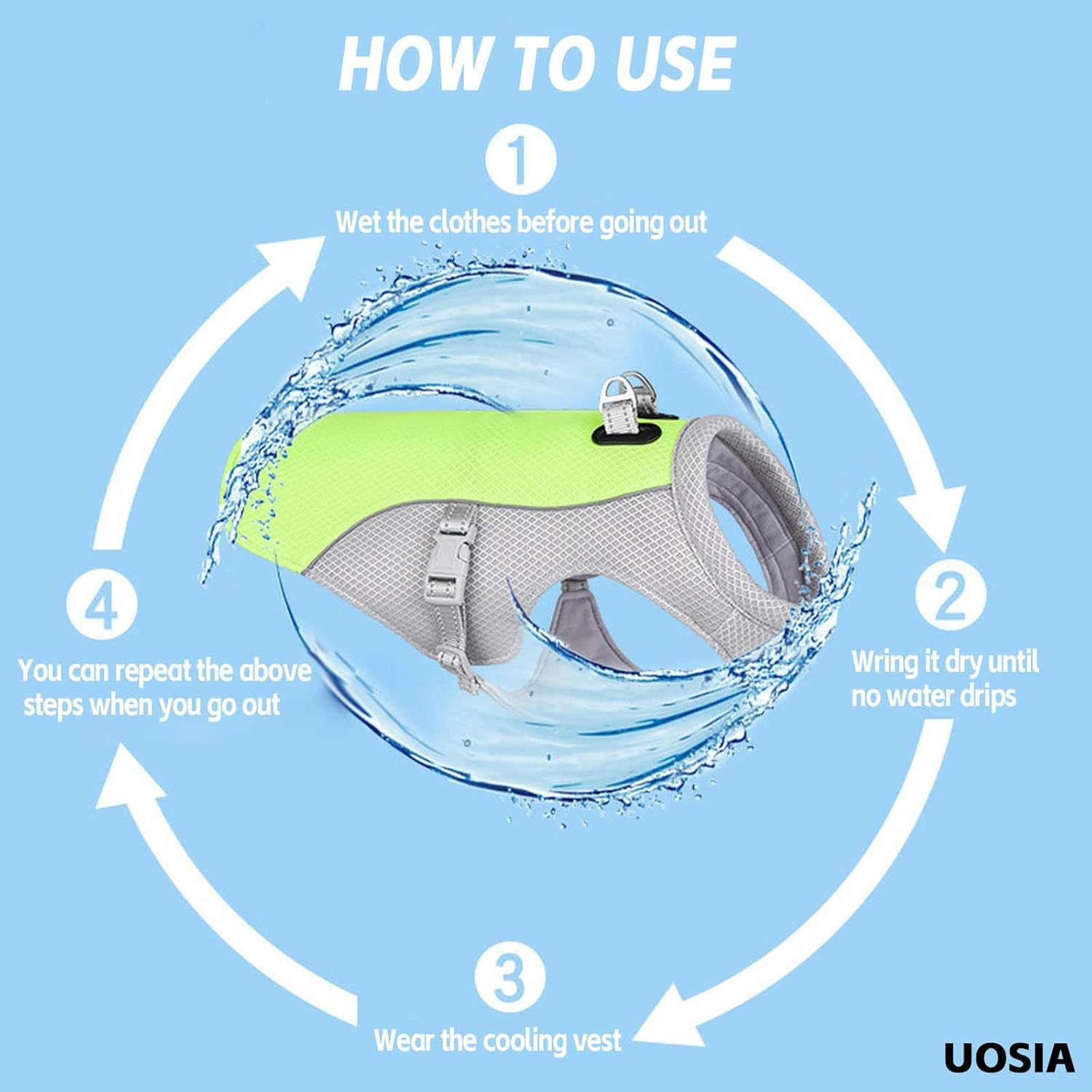 HOW TO USE

1
Wet the clothes before going out

2
Wring it dry until no water drips

3
Wear the cooling vest

4
You can repeat the above steps when you go out

UOSIA