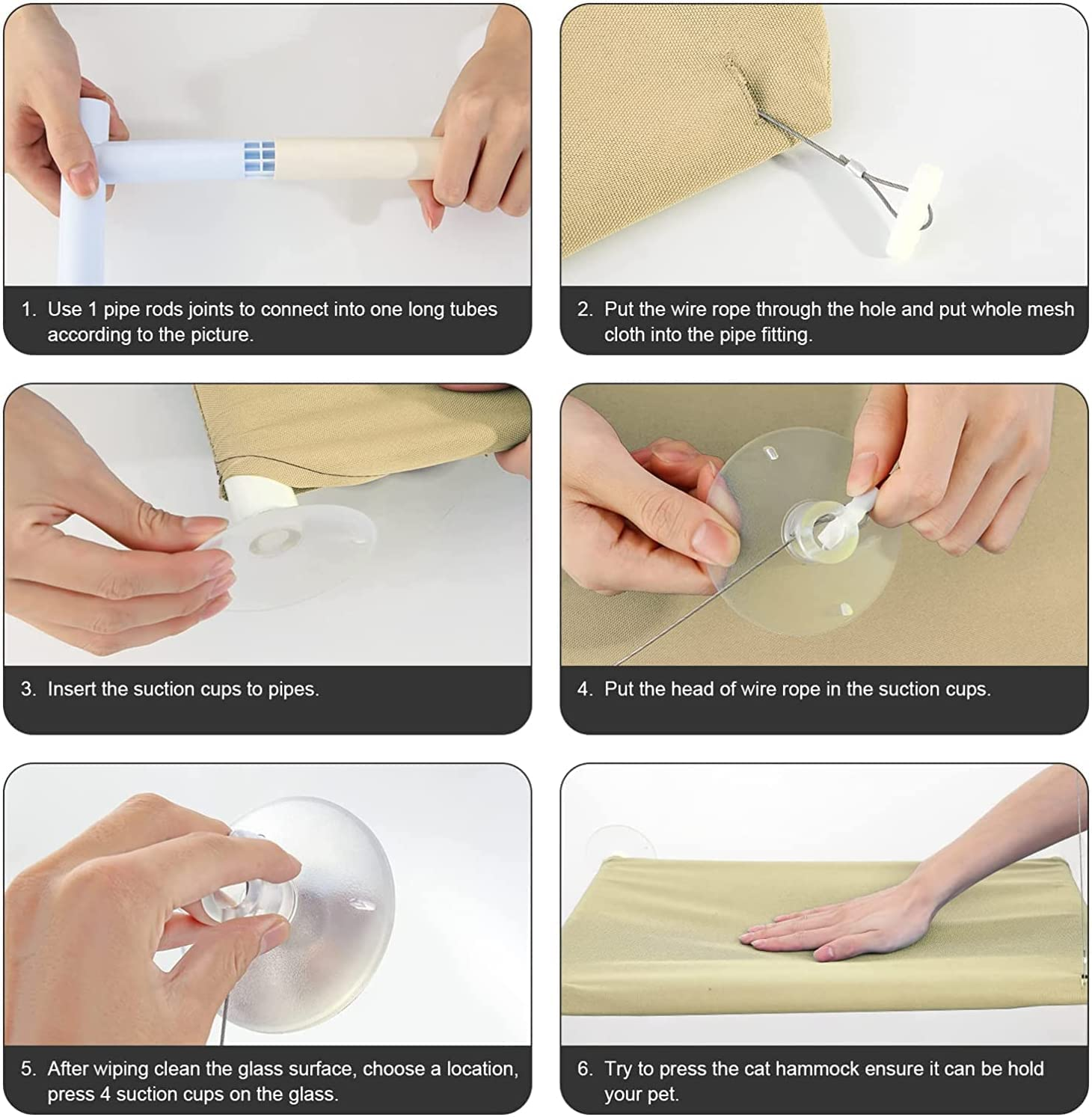 1. Use 1 pipe rods joints to connect into one long tubes according to the picture.

2. Put the wire rope through the hole and put whole mesh cloth into the pipe fitting.

3. Insert the suction cups to pipes.

4. Put the head of wire rope in the suction cups.

5. After wiping clean the glass surface, choose a location, press 4 suction cups on the glass.

6. Try to press the cat hammock ensure it can be hold your pet.