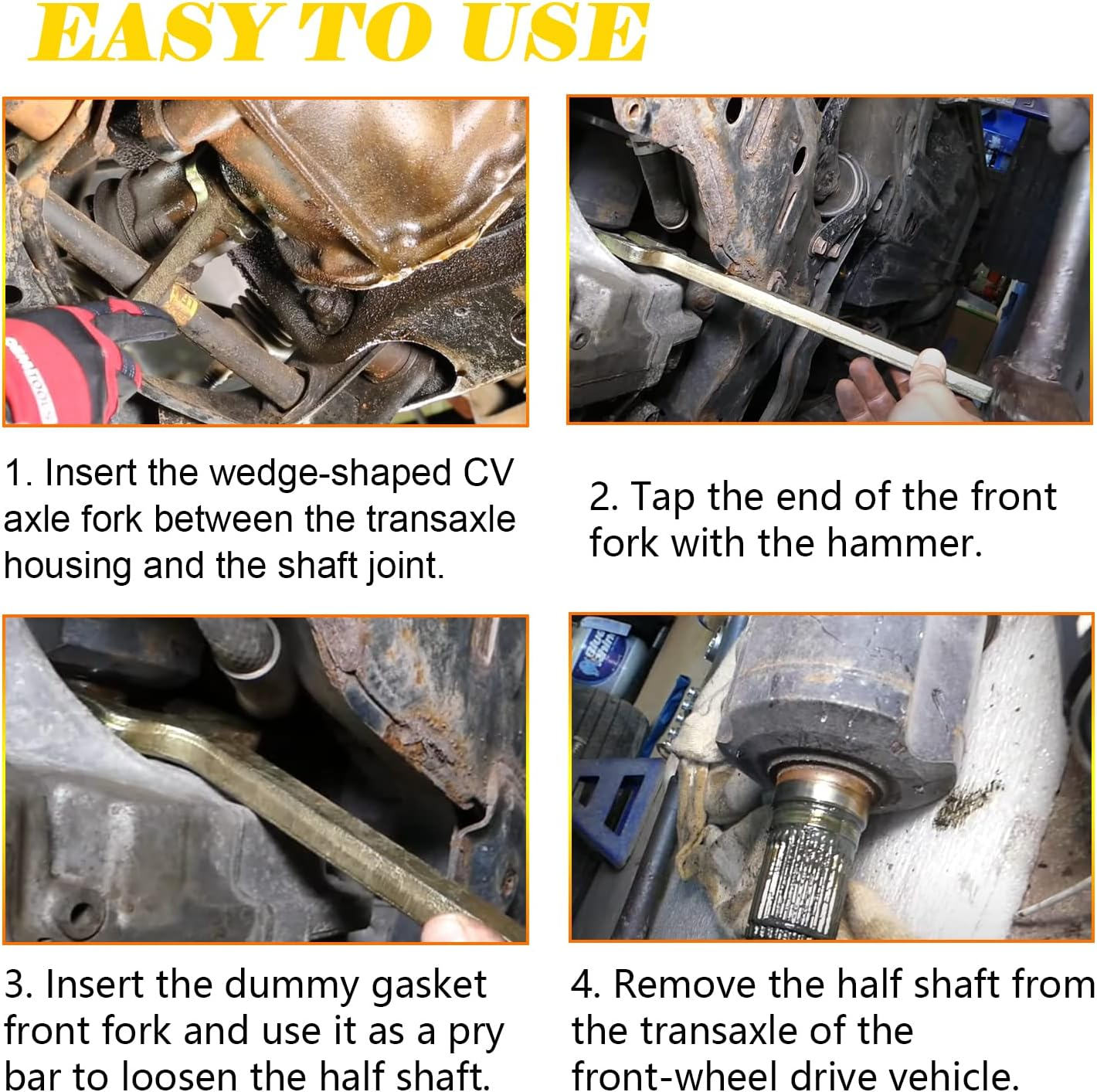 EASY TO USE

1. Insert the wedge-shaped CV axle fork between the transaxle housing and the shaft joint.

2. Tap the end of the front fork with the hammer.

3. Insert the dummy gasket front fork and use it as a pry bar to loosen the half shaft.

4. Remove the half shaft from the transaxle of the front-wheel drive vehicle.