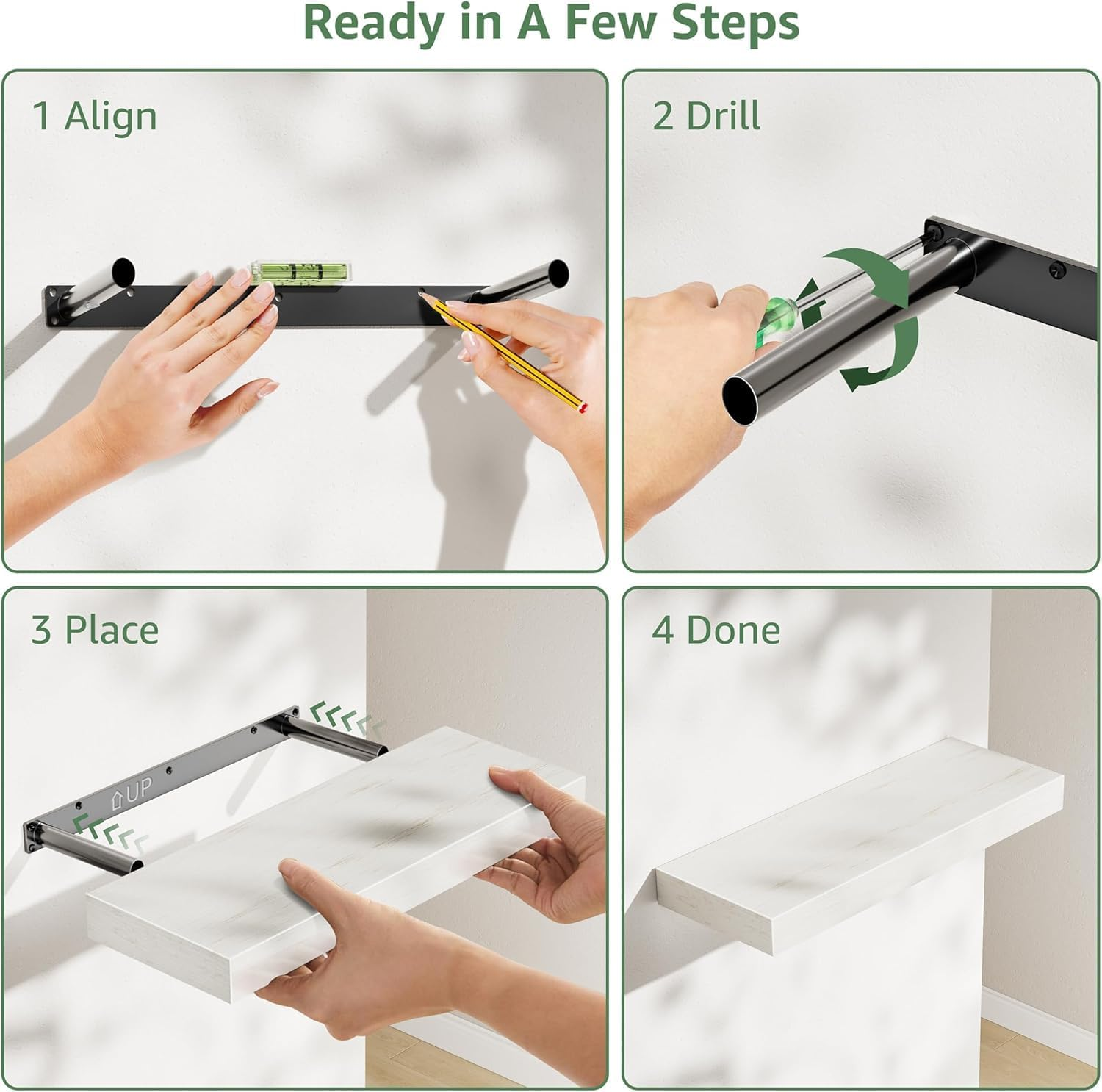 Ready in A Few Steps

1 Align

2 Drill

3 Place

UP

4 Done