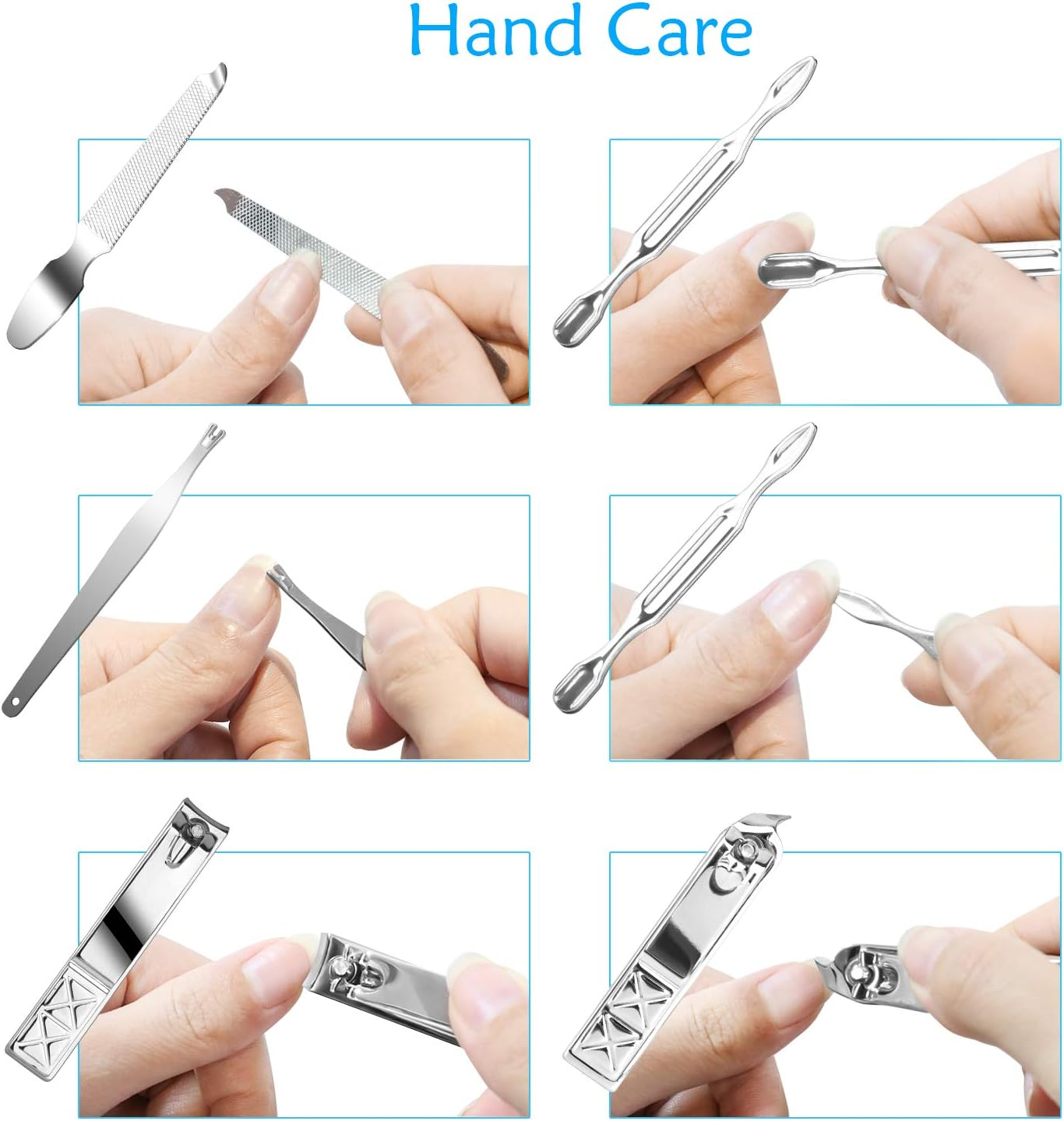 Hand Care