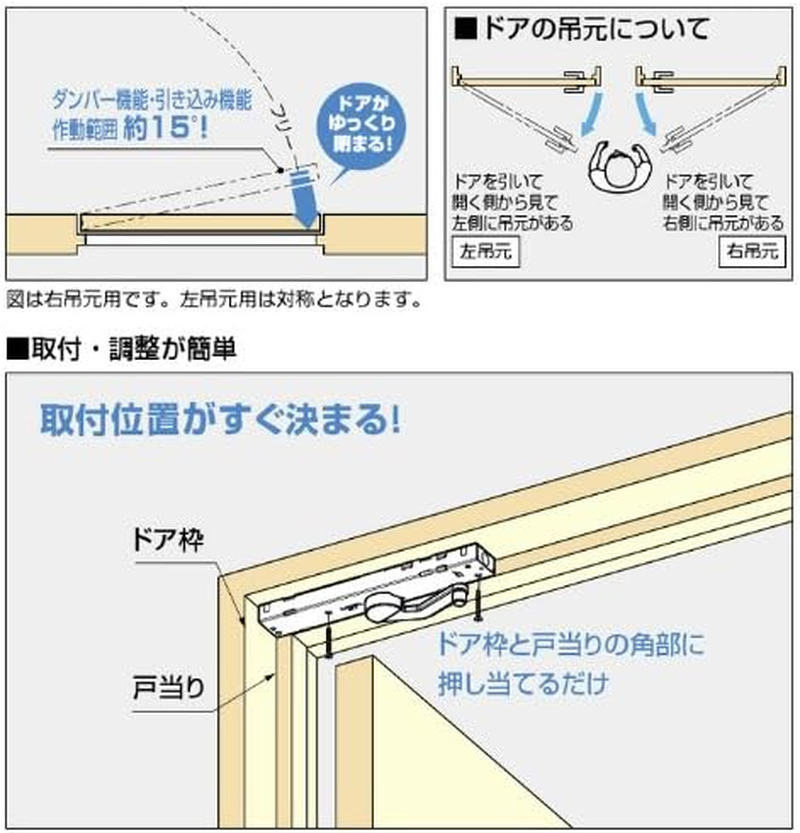 ダンパー機能・引き込み機能
作動範囲 約15°!

フリー

ドアが
ゆっくり
閉まる!

■ドアの吊元について

ドアを引いて
開く側から見て
左側に吊元がある

左吊元

ドアを引いて
開く側から見て
右側に吊元がある

右吊元

図は右吊元用です。左吊元用は対称となります。

■取付・調整が簡単

取付位置がすぐ決まる!

ドア枠

戸当り

ドア枠と戸当りの角部に
押し当てるだけ