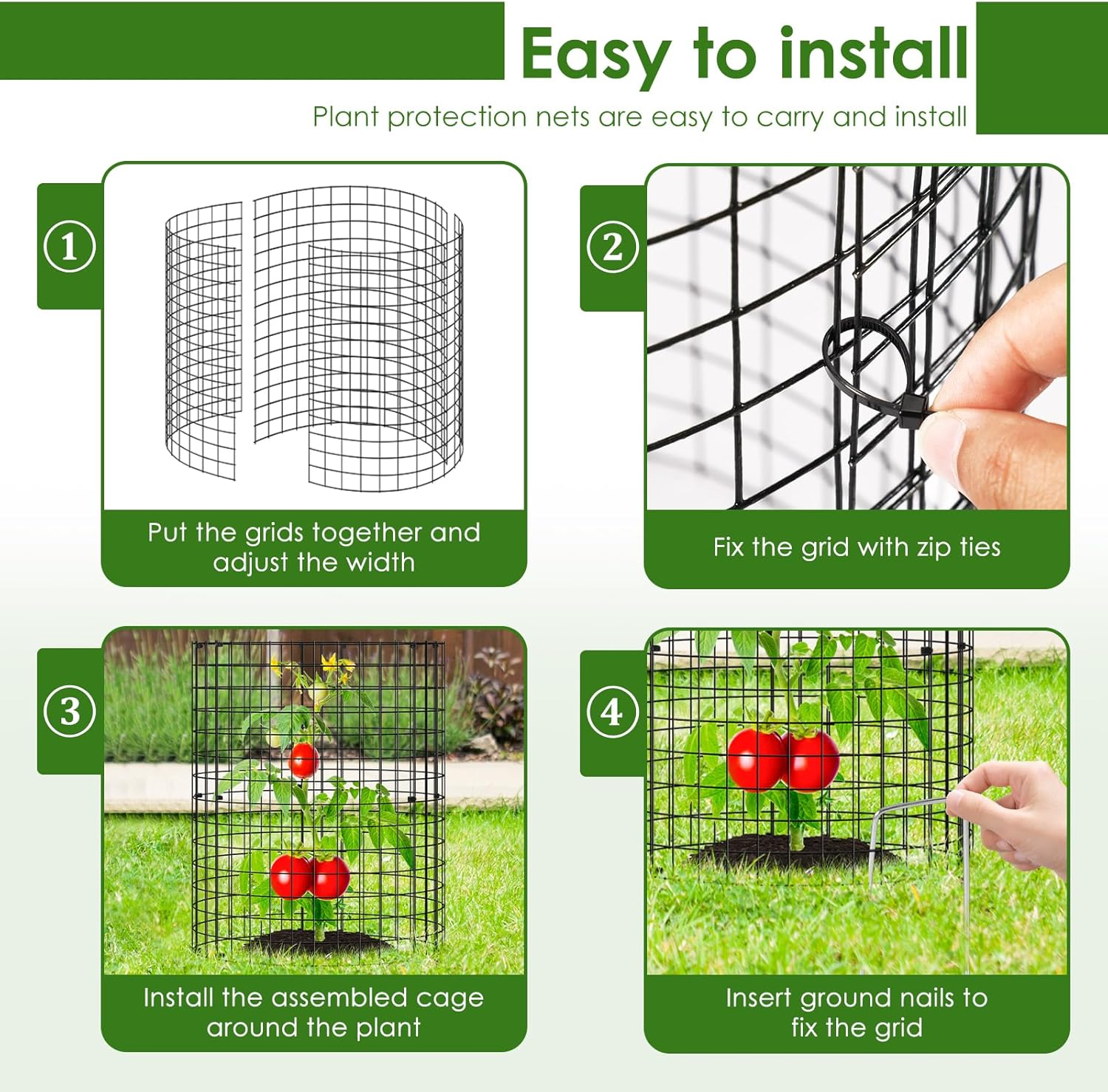 Easy to install

Plant protection nets are easy to carry and install

1

Put the grids together and adjust the width

2

Fix the grid with zip ties

3

Install the assembled cage around the plant

4

Insert ground nails to fix the grid