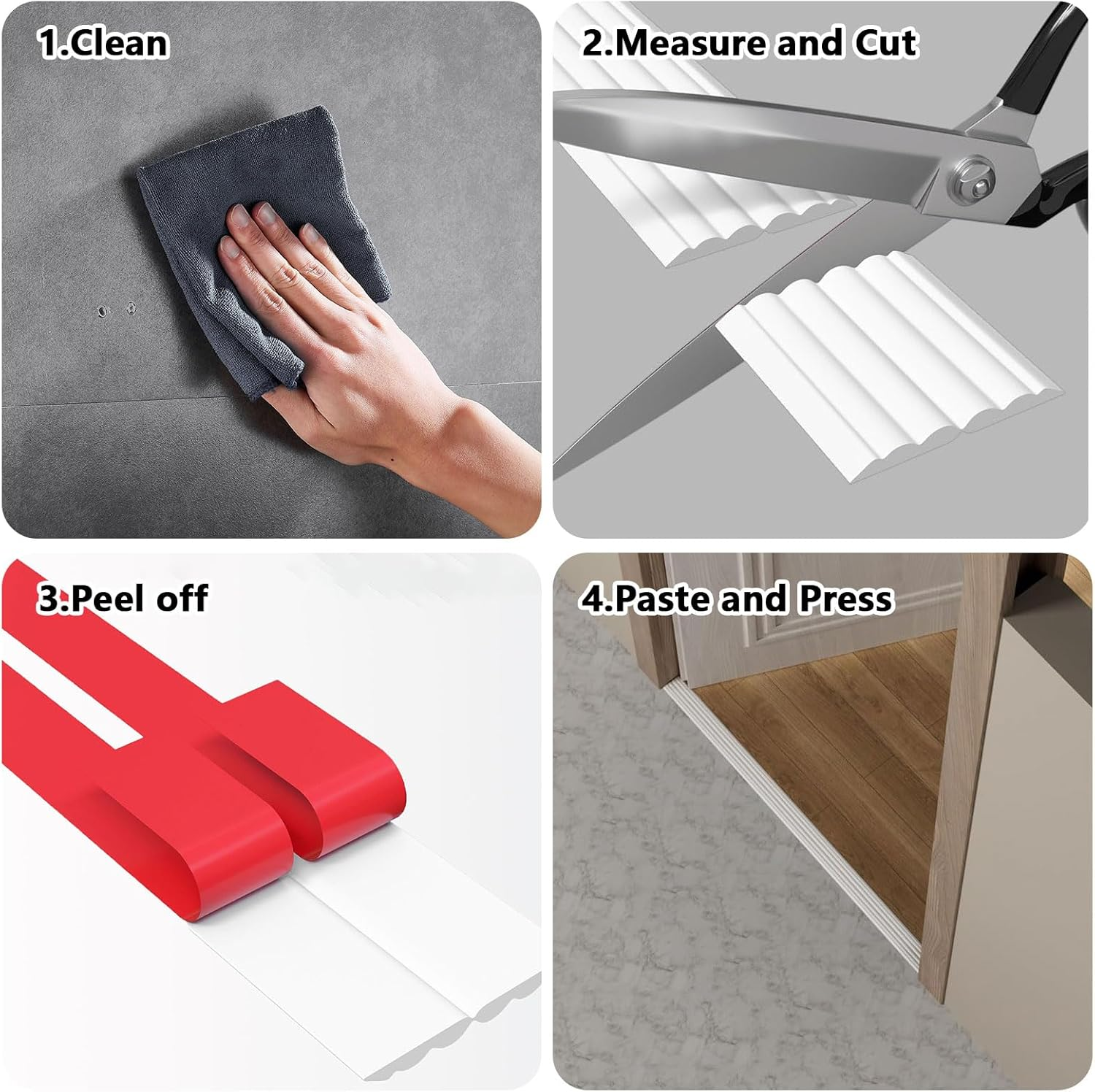 1.Clean

2.Measure and Cut

3.Peel off

4.Paste and Press