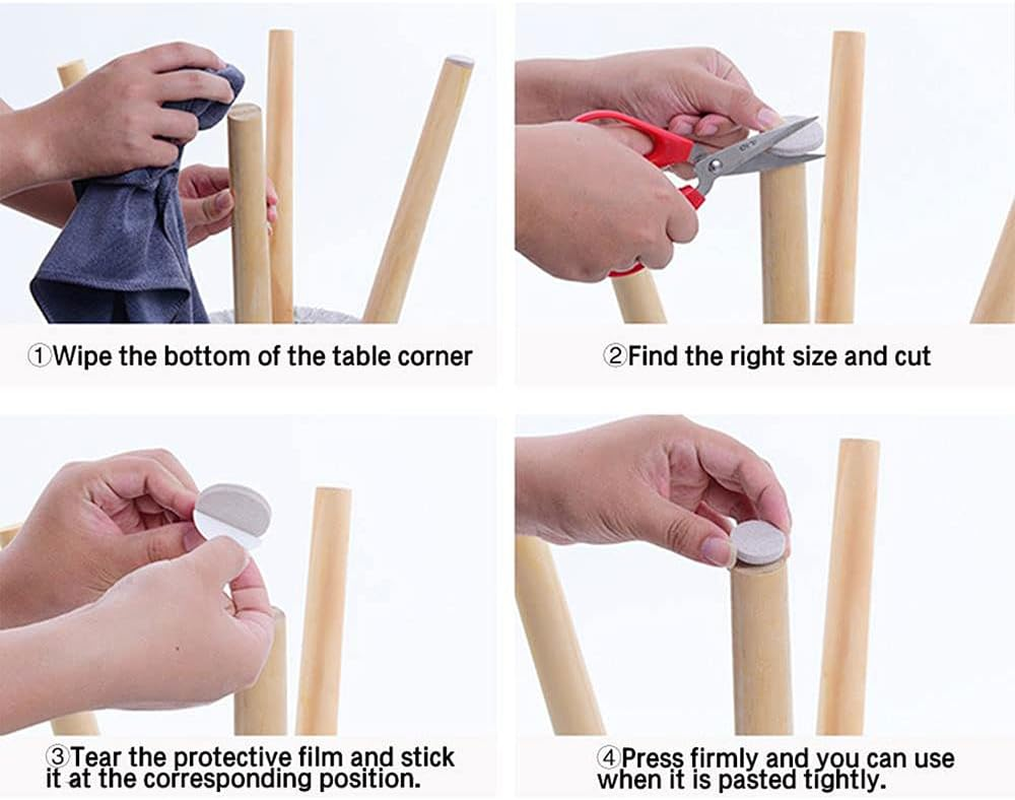 ①Wipe the bottom of the table corner

②Find the right size and cut

③Tear the protective film and stick it at the corresponding position.

④Press firmly and you can use when it is pasted tightly.