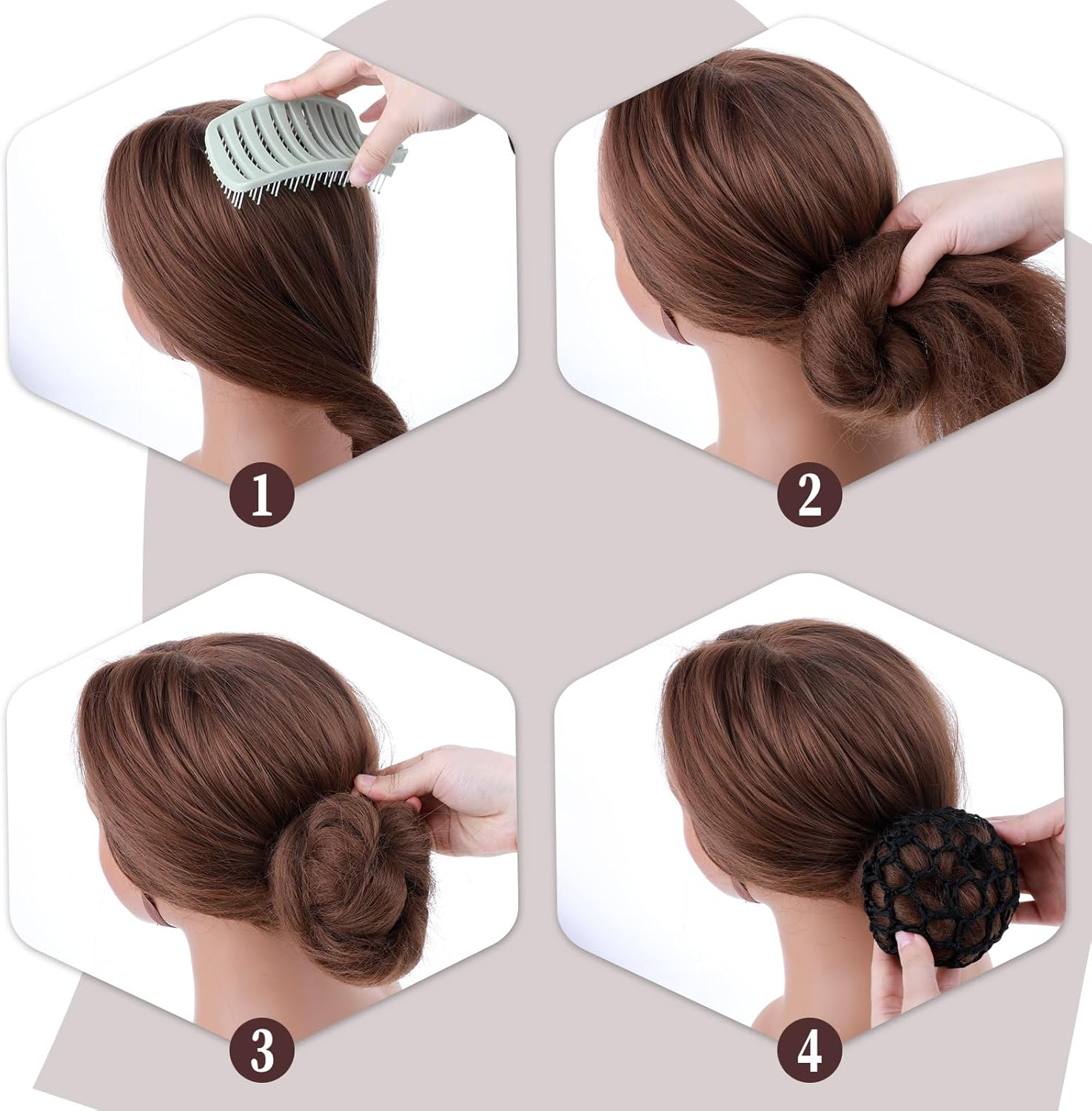 1

2

3

4