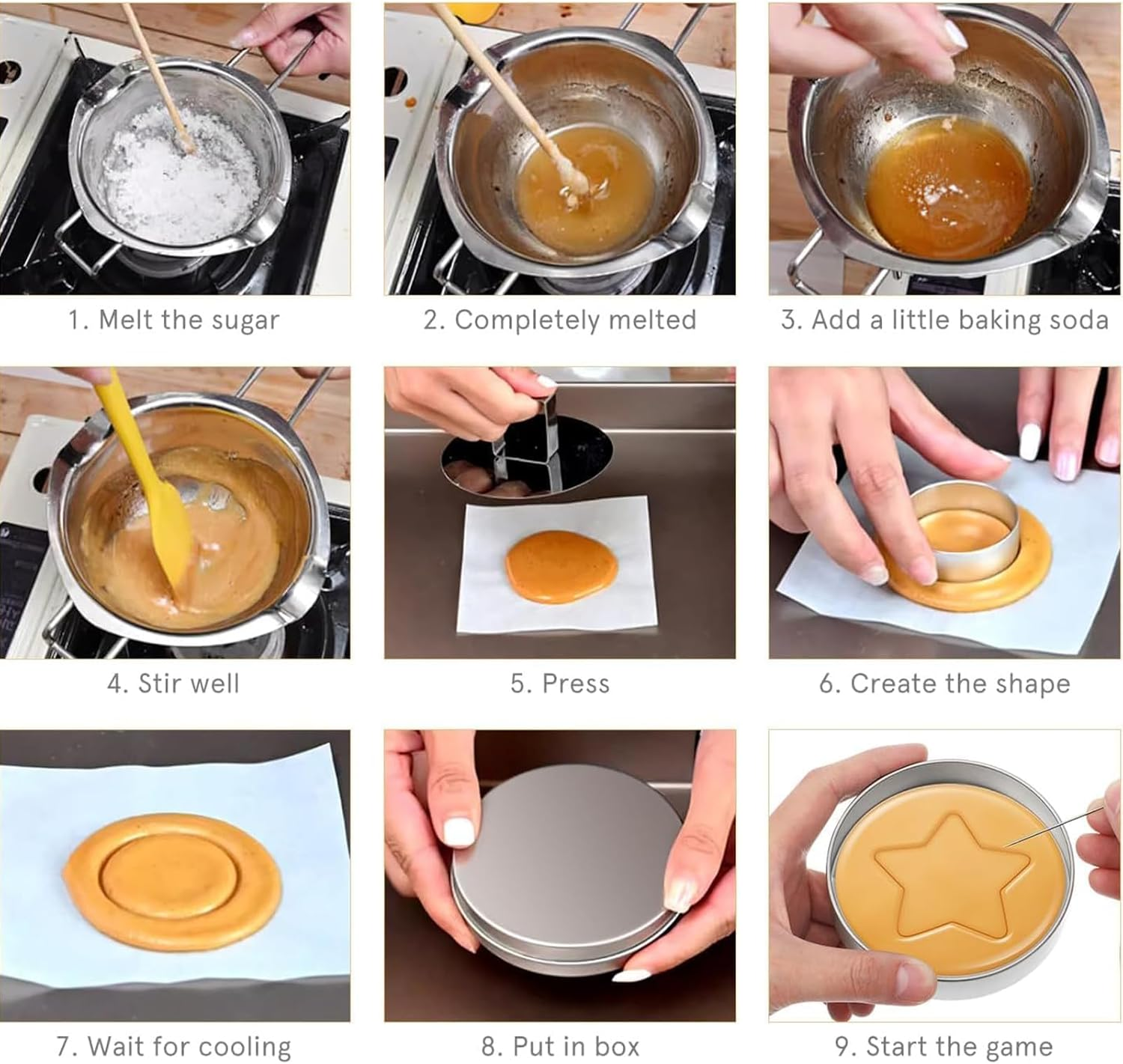 1. Melt the sugar

2. Completely melted

3. Add a little baking soda

4. Stir well

5. Press

6. Create the shape

7. Wait for cooling

8. Put in box

9. Start the game