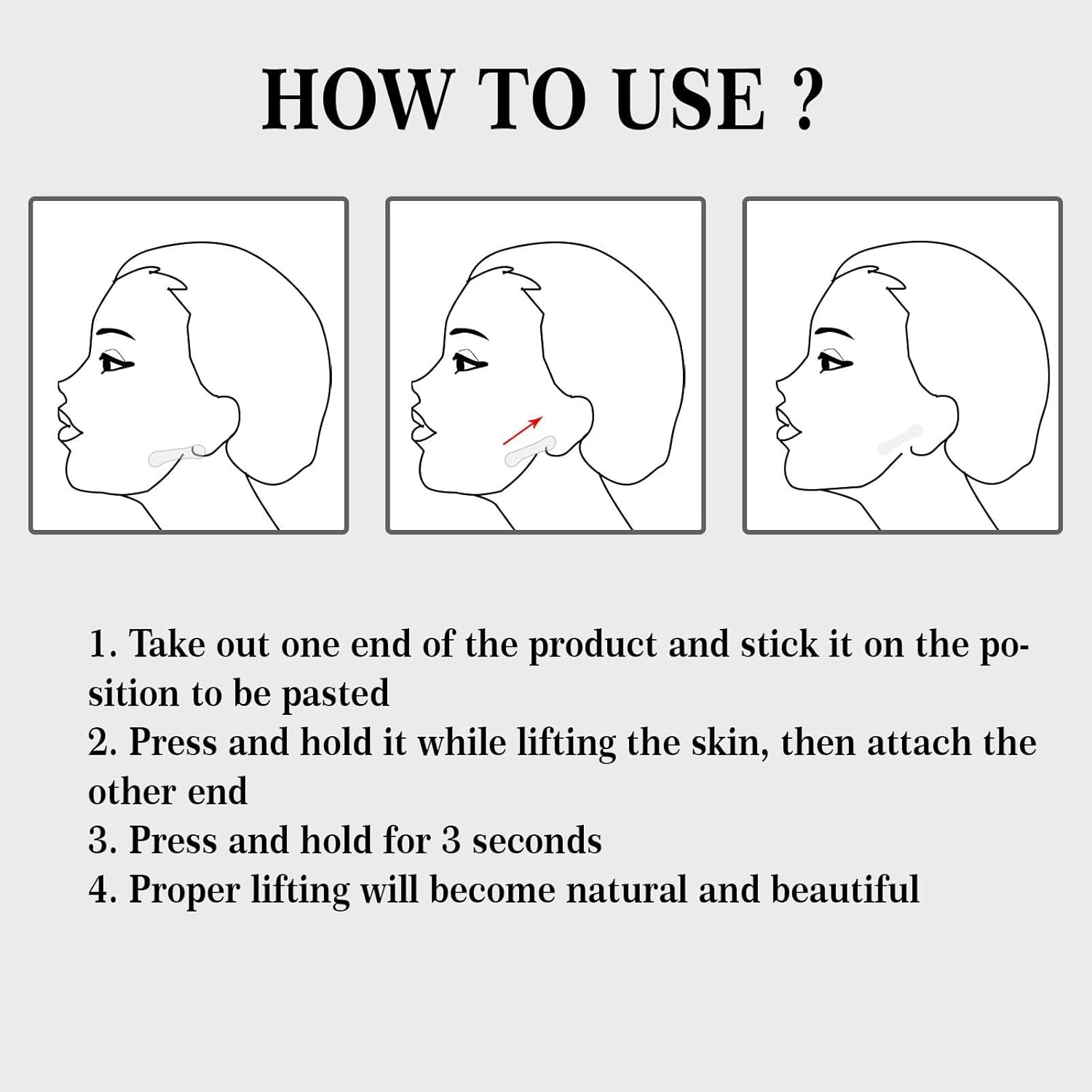 HOW TO USE ?

1. Take out one end of the product and stick it on the position to be pasted
2. Press and hold it while lifting the skin, then attach the other end
3. Press and hold for 3 seconds
4. Proper lifting will become natural and beautiful