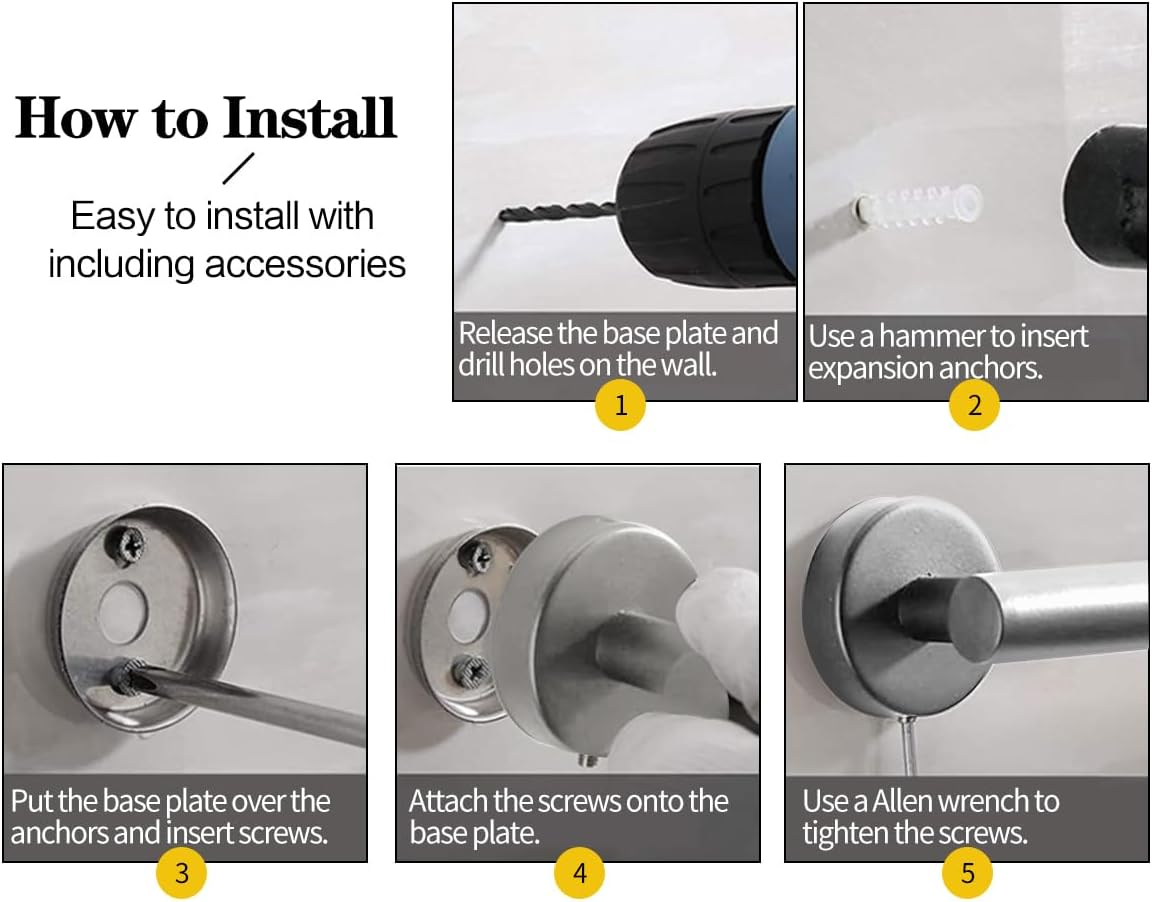 How to Install

Easy to install with including accessories

Release the base plate and drill holes on the wall.

1

Use a hammer to insert expansion anchors.

2

Put the base plate over the anchors and insert screws.

3

Attach the screws onto the base plate.

4

Use a Allen wrench to tighten the screws.

5