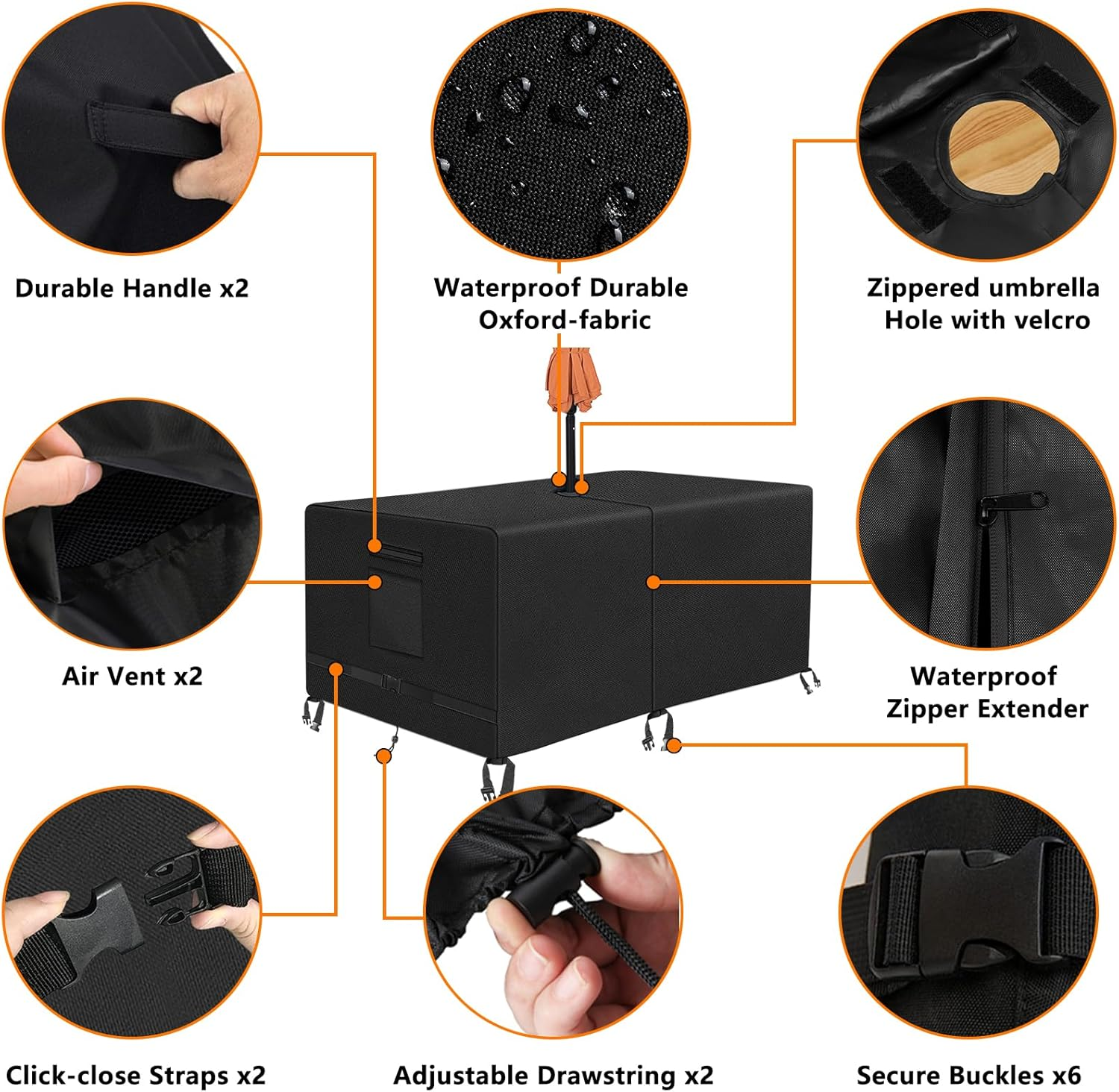 Durable Handle x2

Waterproof Durable Oxford-fabric

Zippered umbrella Hole with velcro

Air Vent x2

Waterproof Zipper Extender

Click-close Straps x2

Adjustable Drawstring x2

Secure Buckles x6