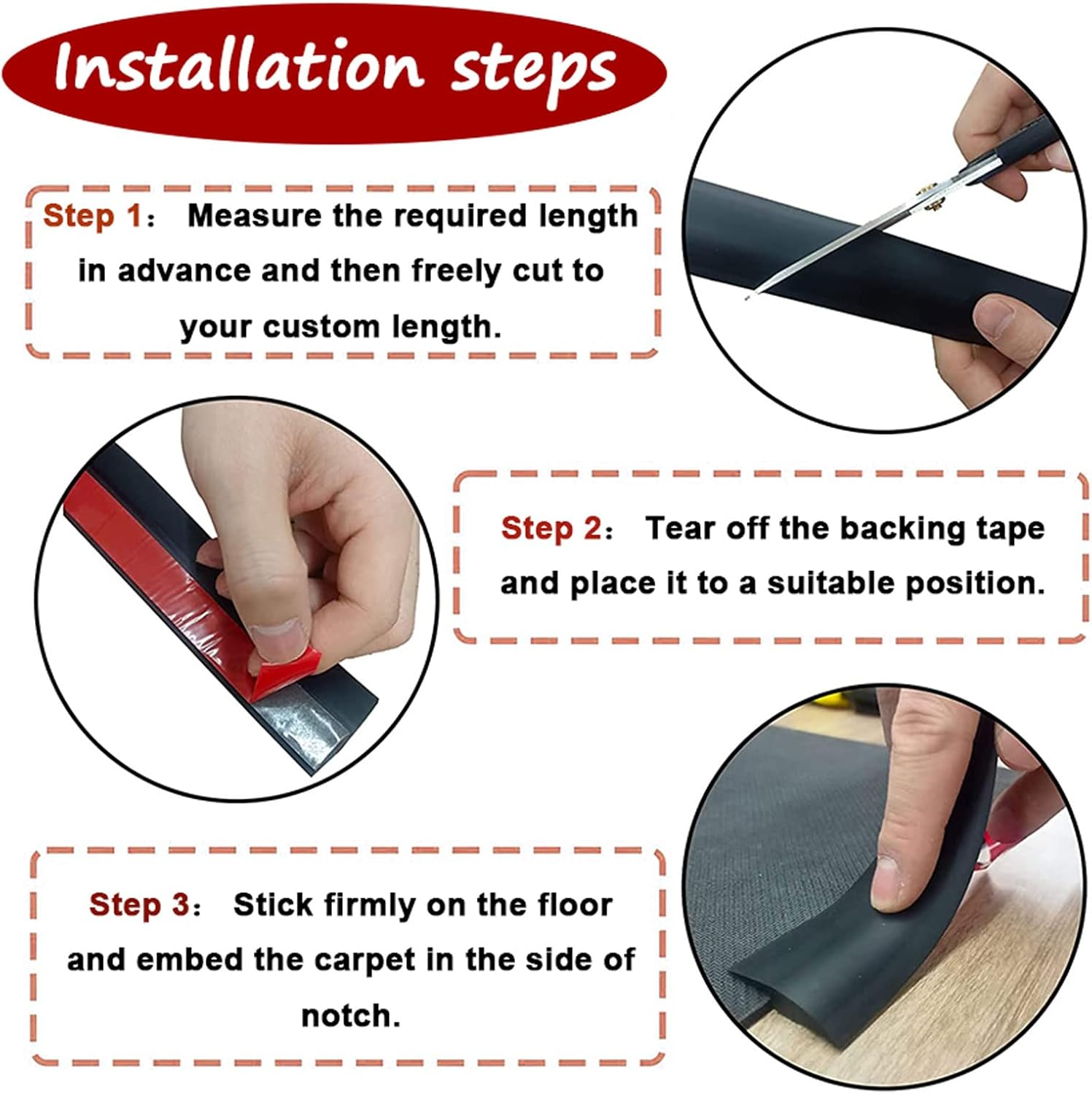 Installation steps

Step 1： Measure the required length in advance and then freely cut to your custom length.

Step 2： Tear off the backing tape and place it to a suitable position.

Step 3： Stick firmly on the floor and embed the carpet in the side of notch.