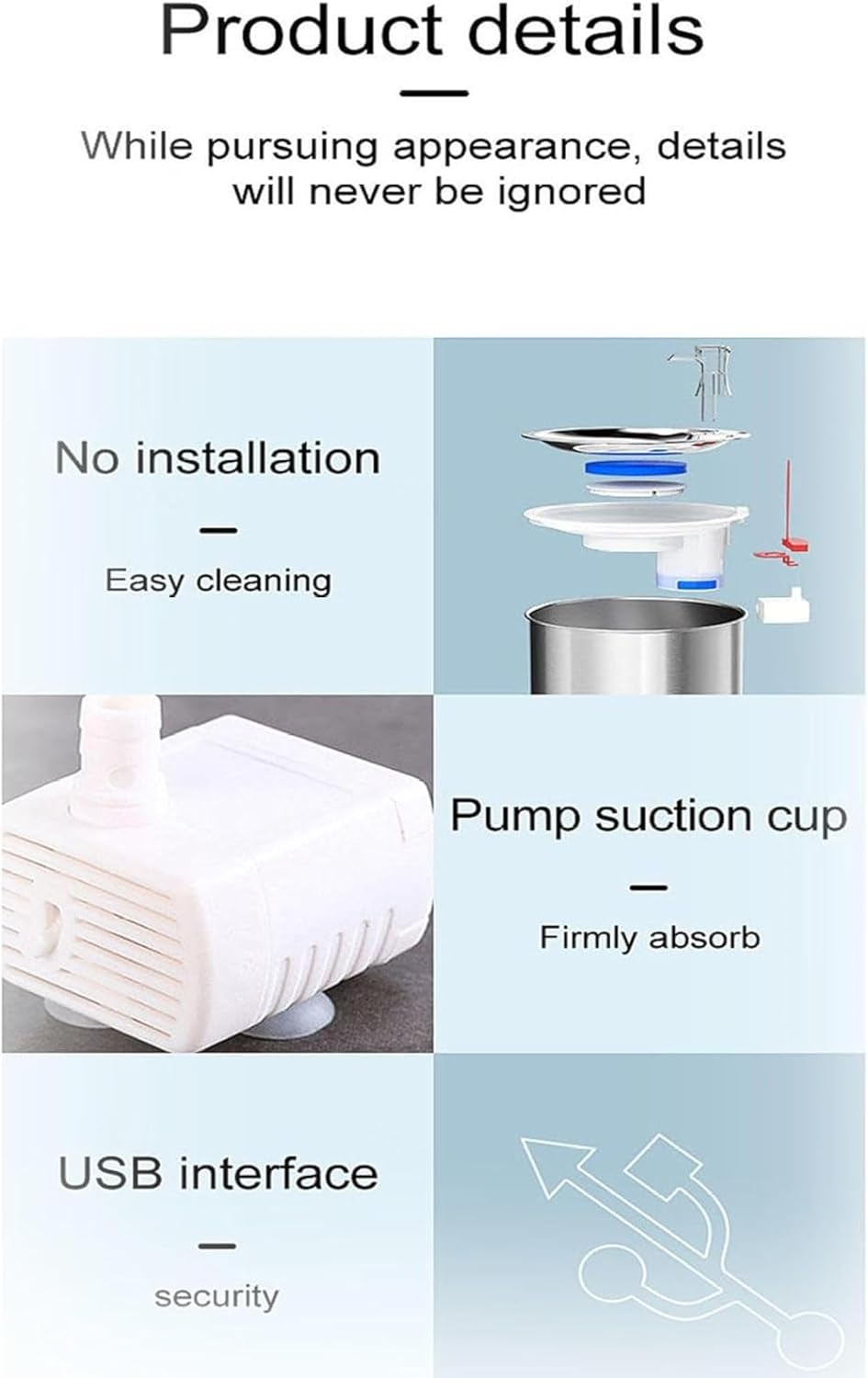 Product details

While pursuing appearance, details will never be ignored

No installation

Easy cleaning

Pump suction cup

Firmly absorb

USB interface

security