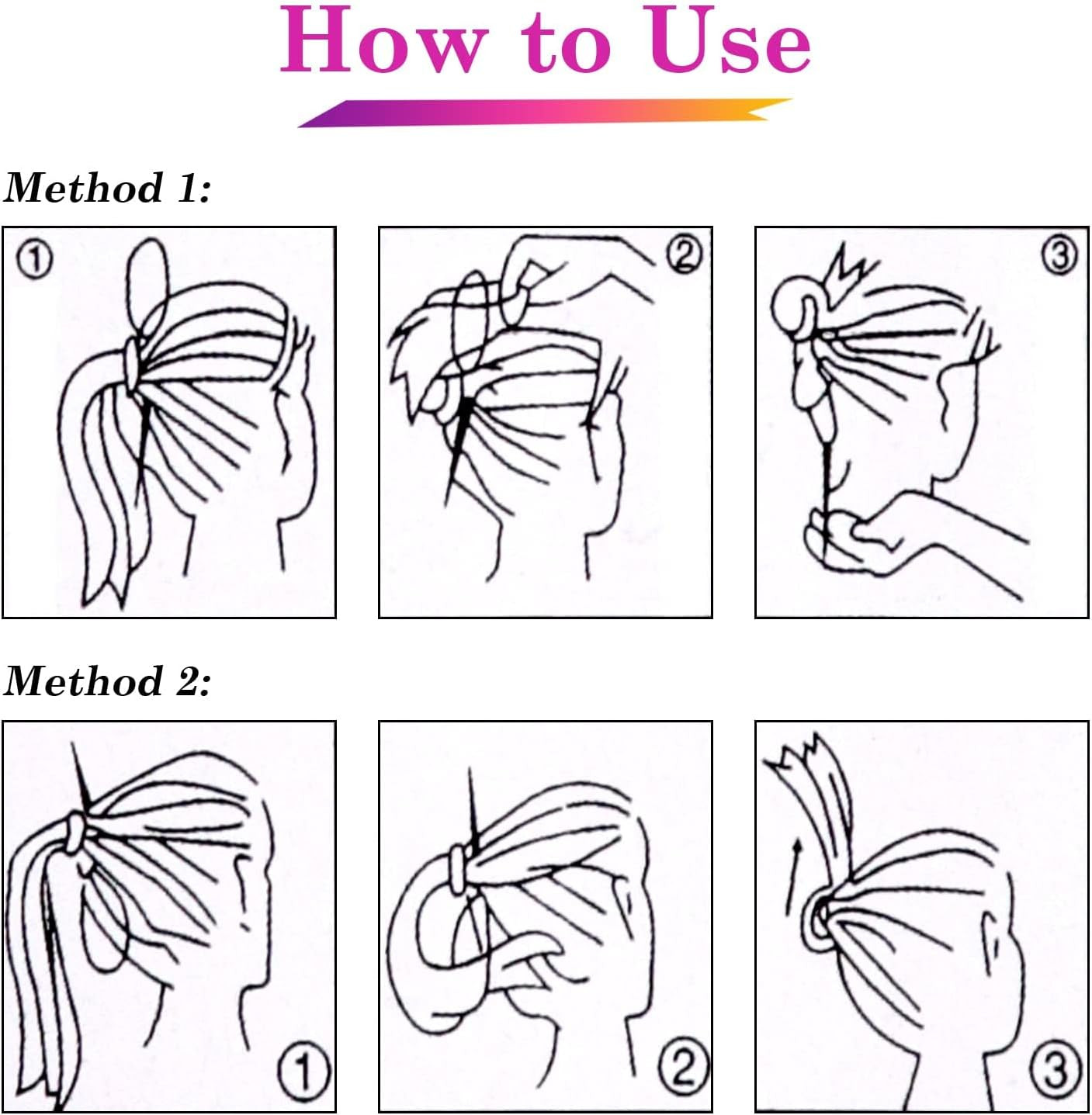 How to Use

Method 1:

①

②

③

Method 2:

①

②

③