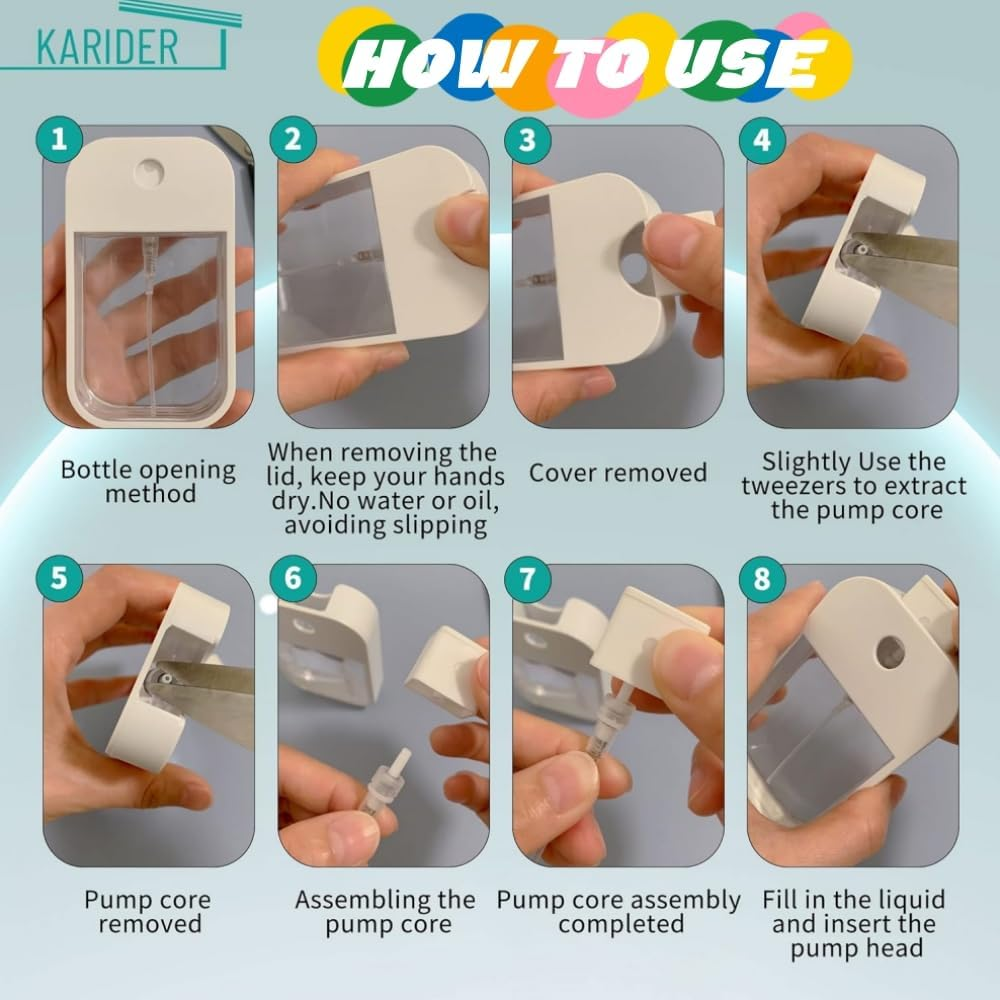 KARIDER

HOW TO USE

1

Bottle opening method

2

When removing the lid, keep your hands dry.No water or oil, avoiding slipping

3

Cover removed

4

Slightly Use the tweezers to extract the pump core

5

Pump core removed

6

Assembling the pump core

7

Pump core assembly completed

8

Fill in the liquid and insert the pump head