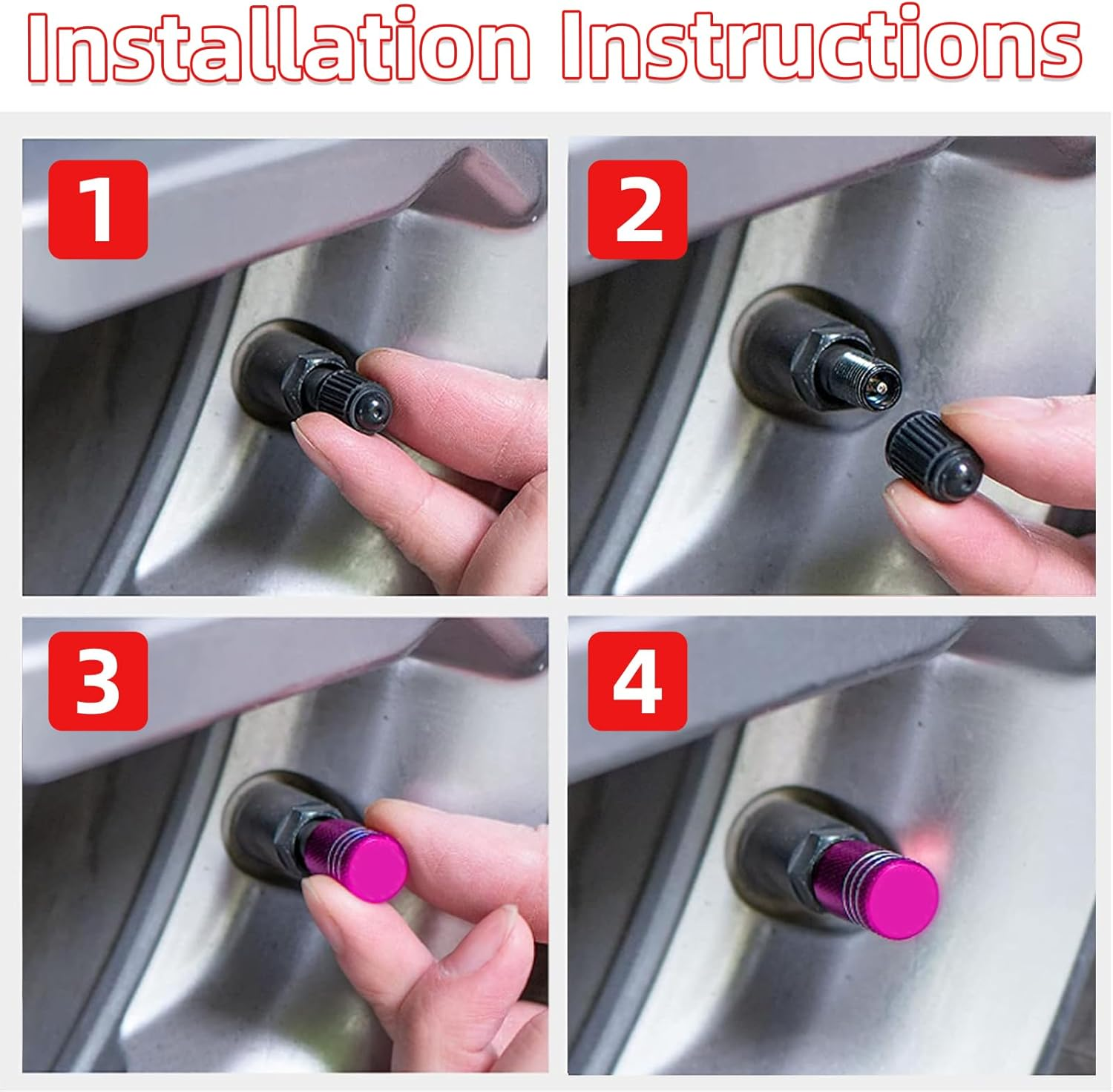 Installation Instructions

1

2

3

4