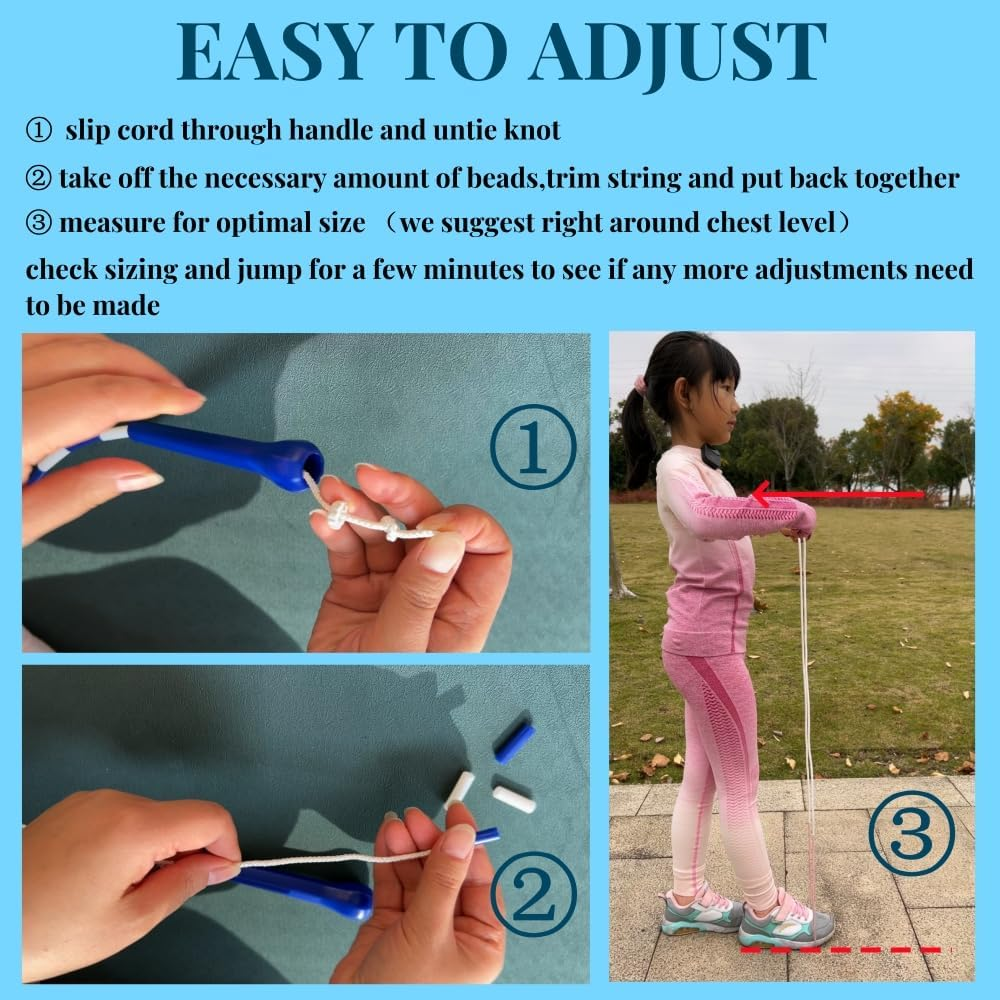 EASY TO ADJUST

① slip cord through handle and untie knot

② take off the necessary amount of beads,trim string and put back together

③ measure for optimal size （we suggest right around chest level）

check sizing and jump for a few minutes to see if any more adjustments need to be made

①

②

③