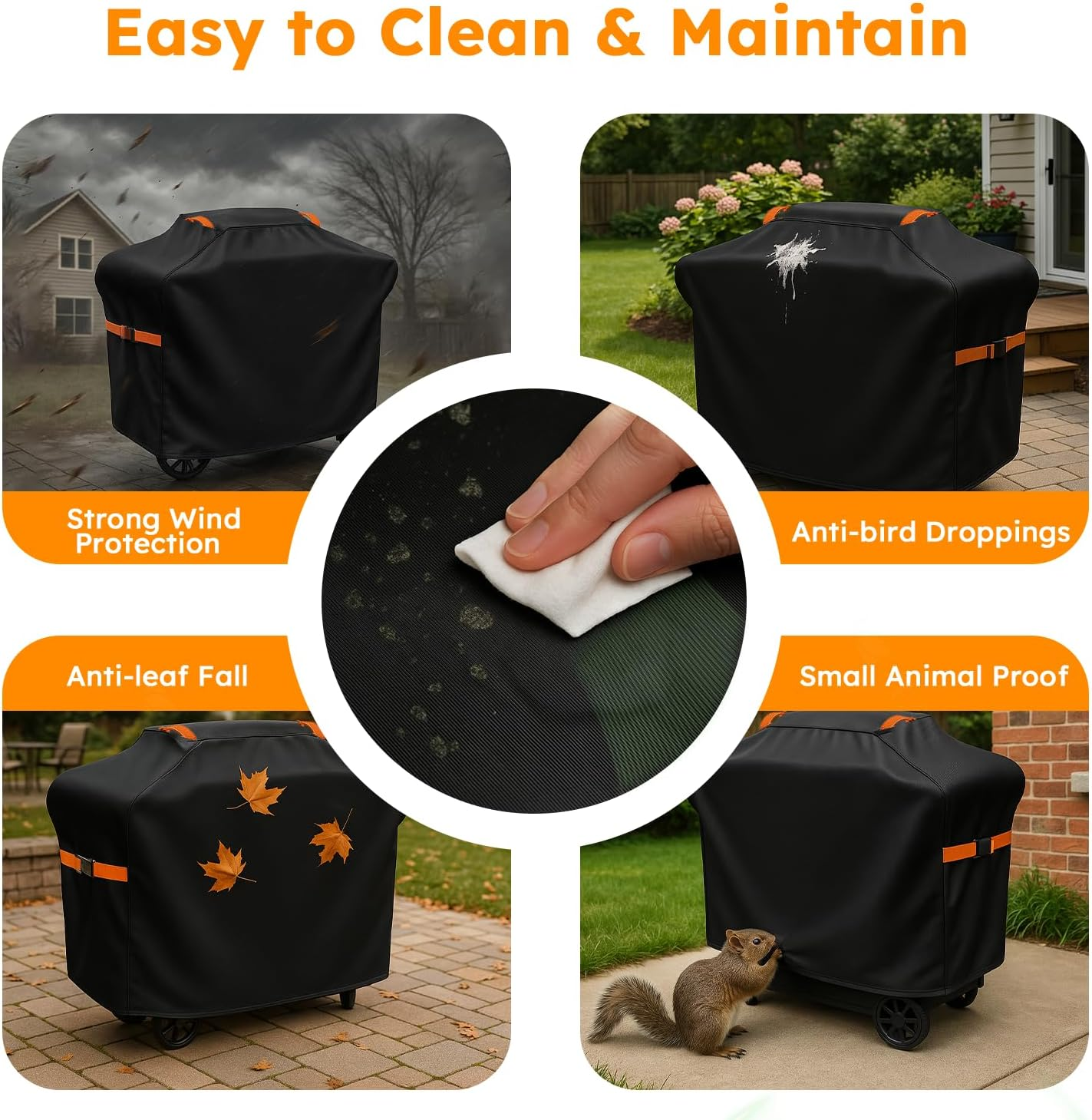 Easy to Clean & Maintain

Strong Wind Protection

Anti-bird Droppings

Anti-leaf Fall

Small Animal Proof