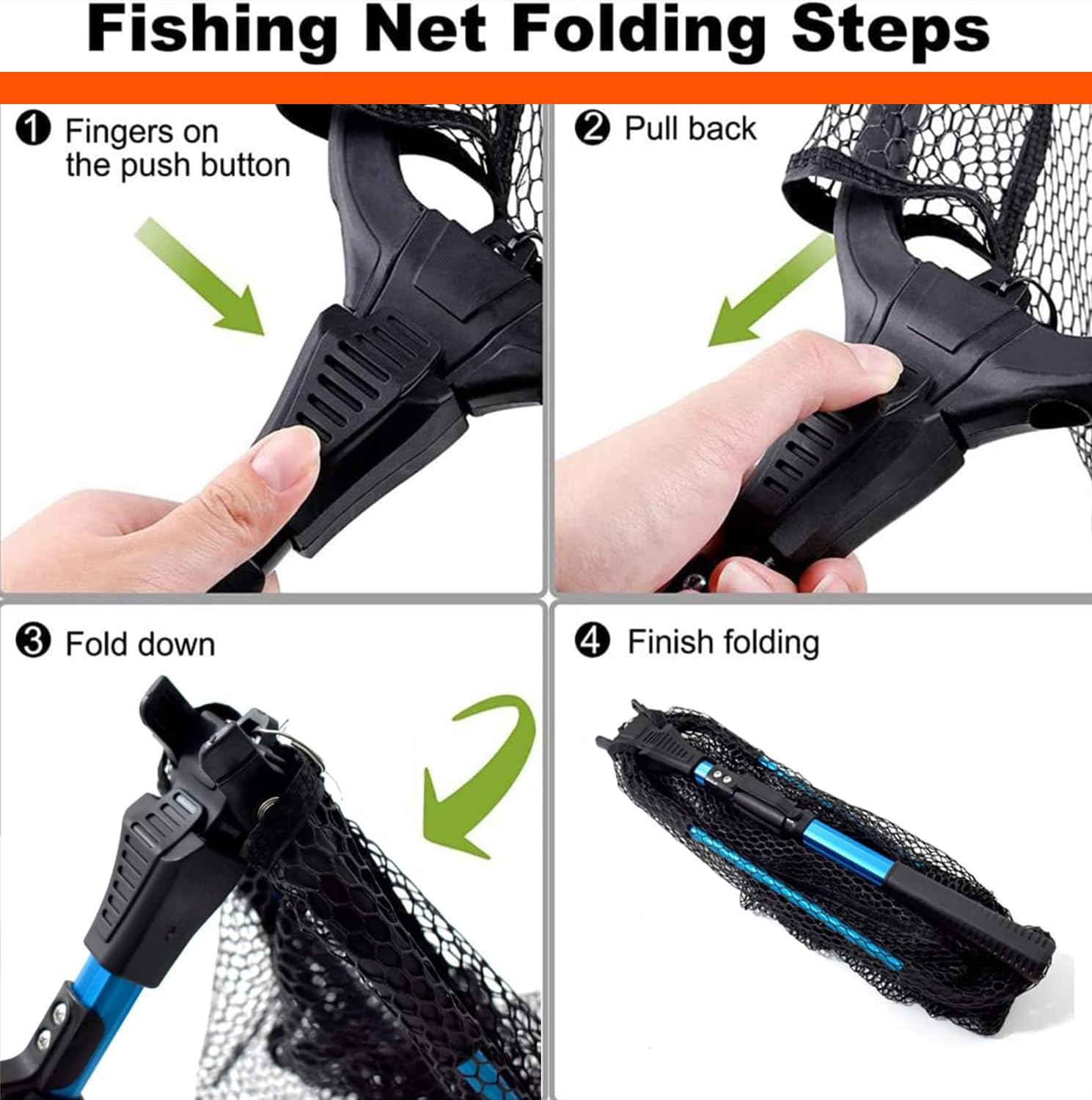 Fishing Net Folding Steps

❶ Fingers on the push button

❷ Pull back

❸ Fold down

❹ Finish folding