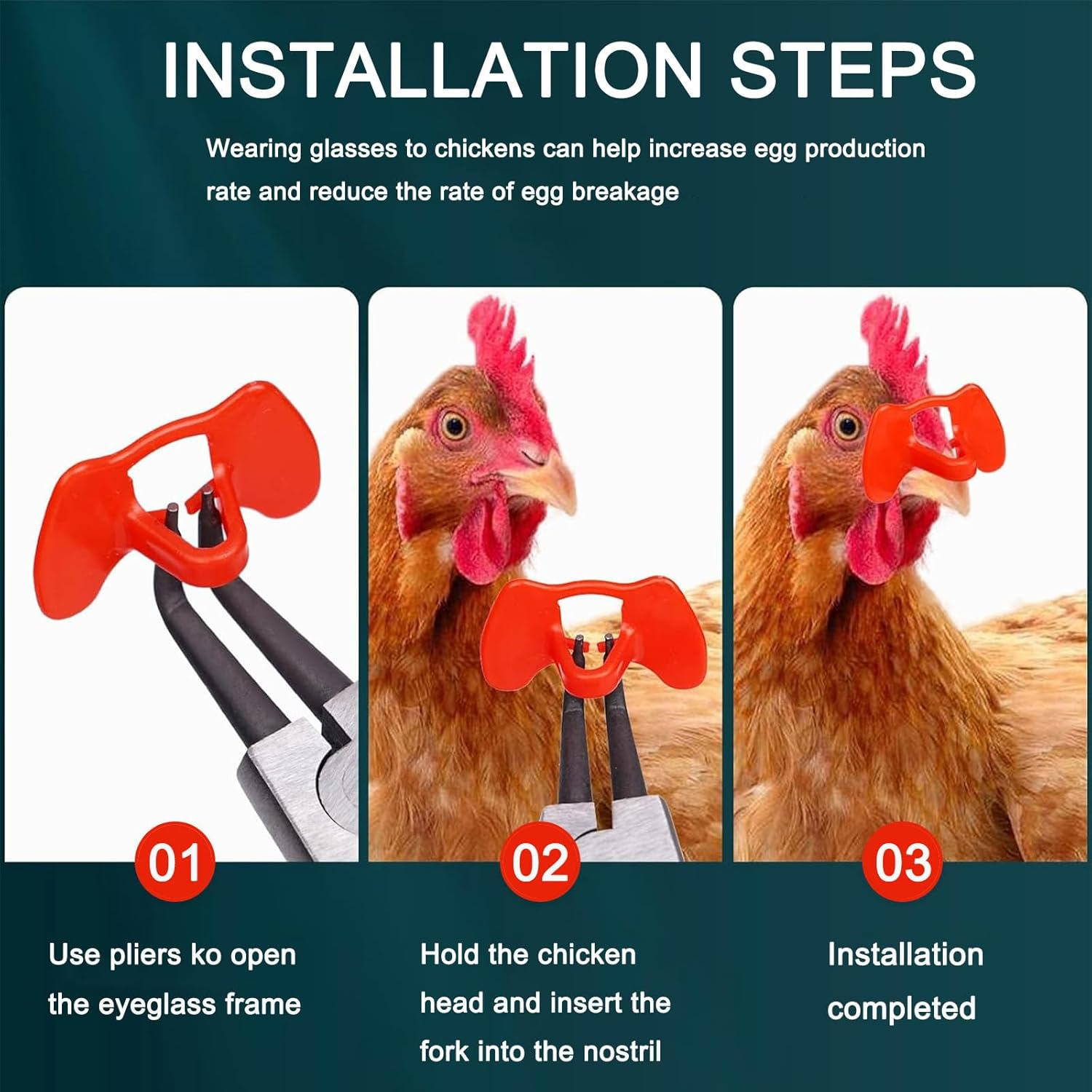 INSTALLATION STEPS

Wearing glasses to chickens can help increase egg production rate and reduce the rate of egg breakage

01

Use pliers ko open the eyeglass frame

02

Hold the chicken head and insert the fork into the nostril

03

Installation completed