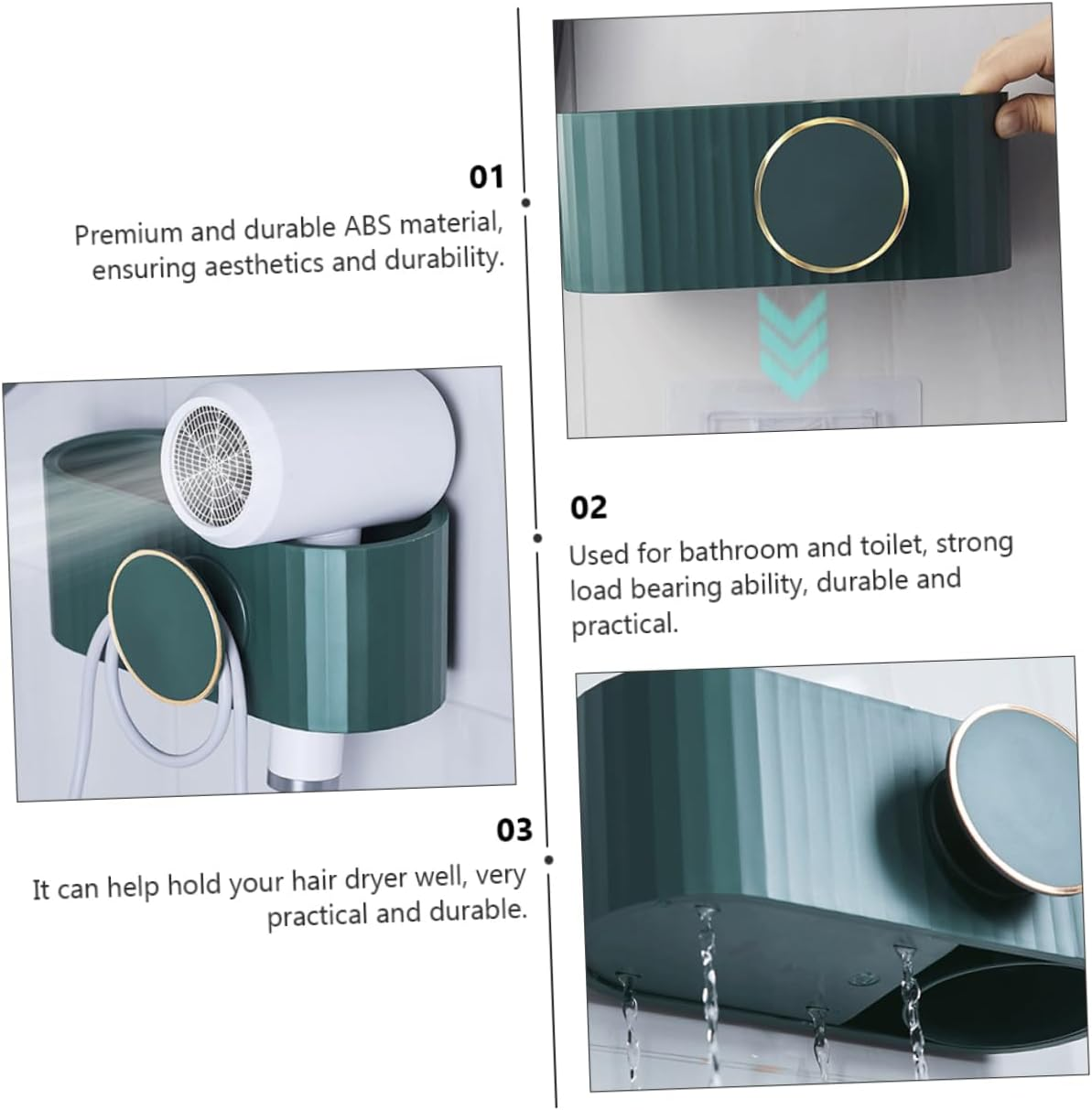 01
Premium and durable ABS material, ensuring aesthetics and durability.

02
Used for bathroom and toilet, strong load bearing ability, durable and practical.

03
It can help hold your hair dryer well, very practical and durable.