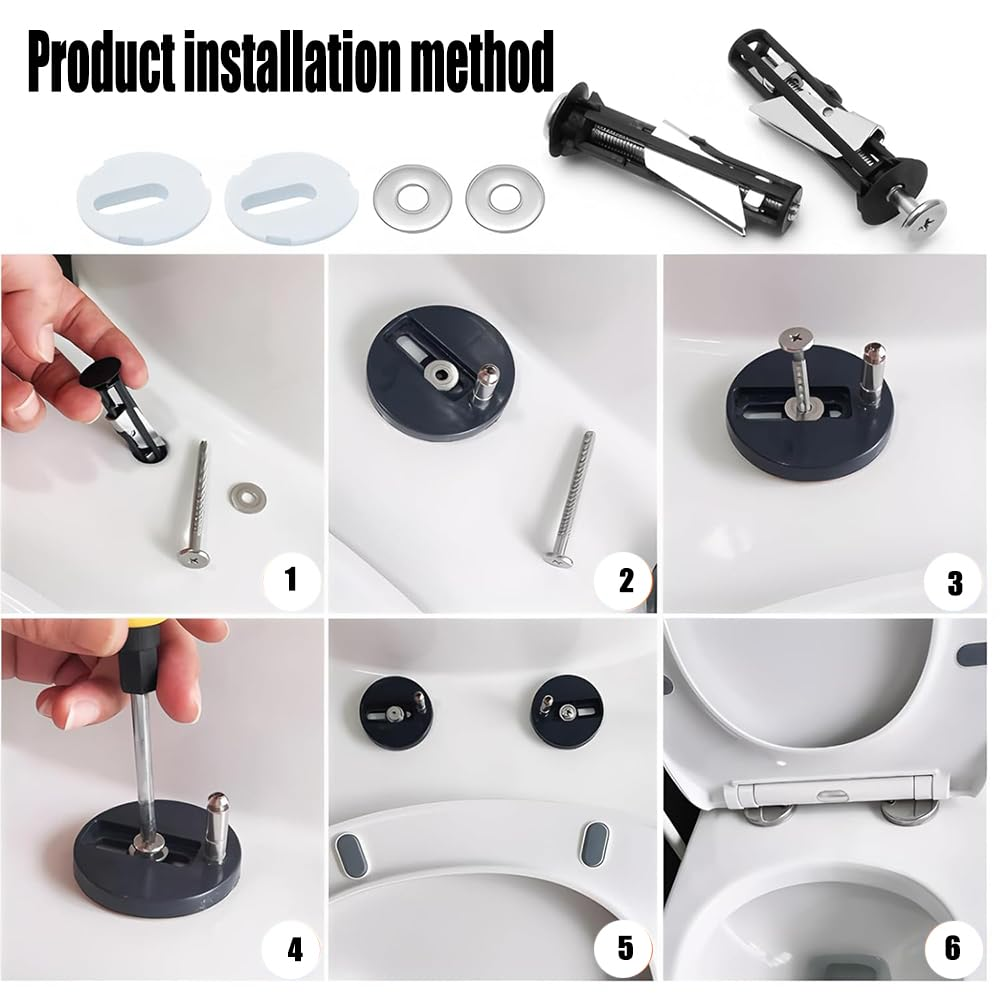 Product installation method

1

2

3

4

5

6