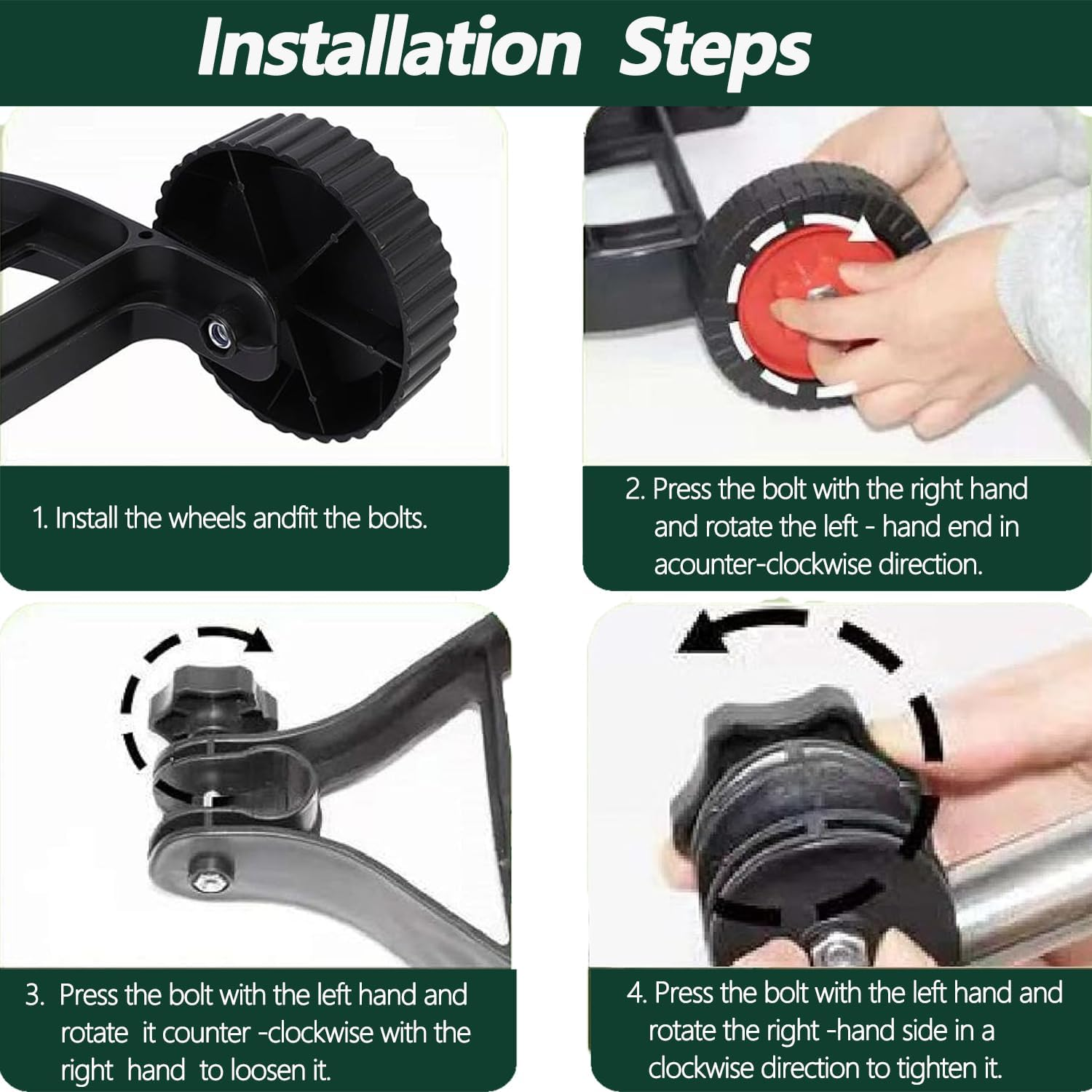 Installation Steps

1. Install the wheels andfit the bolts.

2. Press the bolt with the right hand and rotate the left - hand end in acounter-clockwise direction.

3. Press the bolt with the left hand and rotate it counter -clockwise with the right hand to loosen it.

4. Press the bolt with the left hand and rotate the right -hand side in a clockwise direction to tighten it.