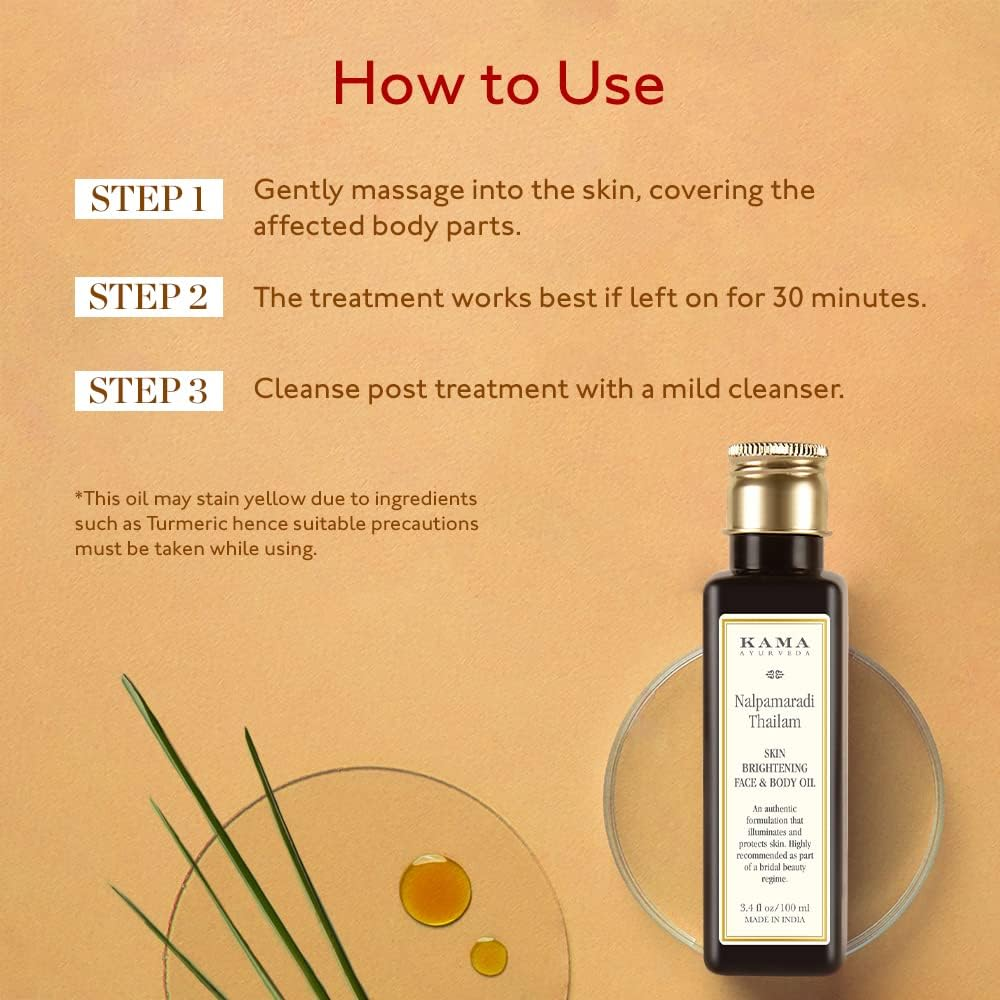 How to Use

STEP 1 Gently massage into the skin, covering the affected body parts.

STEP 2 The treatment works best if left on for 30 minutes.

STEP 3 Cleanse post treatment with a mild cleanser.

*This oil may stain yellow due to ingredients such as Turmeric hence suitable precautions must be taken while using.

KAMA
AYURVEDA

Nalpamaradi Thailam

SKIN BRIGHTENING FACE & BODY OIL

An authentic formulation that illuminates and protects skin. Highly recommended as part of a bridal beauty regime.

3.4 fl oz/100 ml
MADE IN INDIA