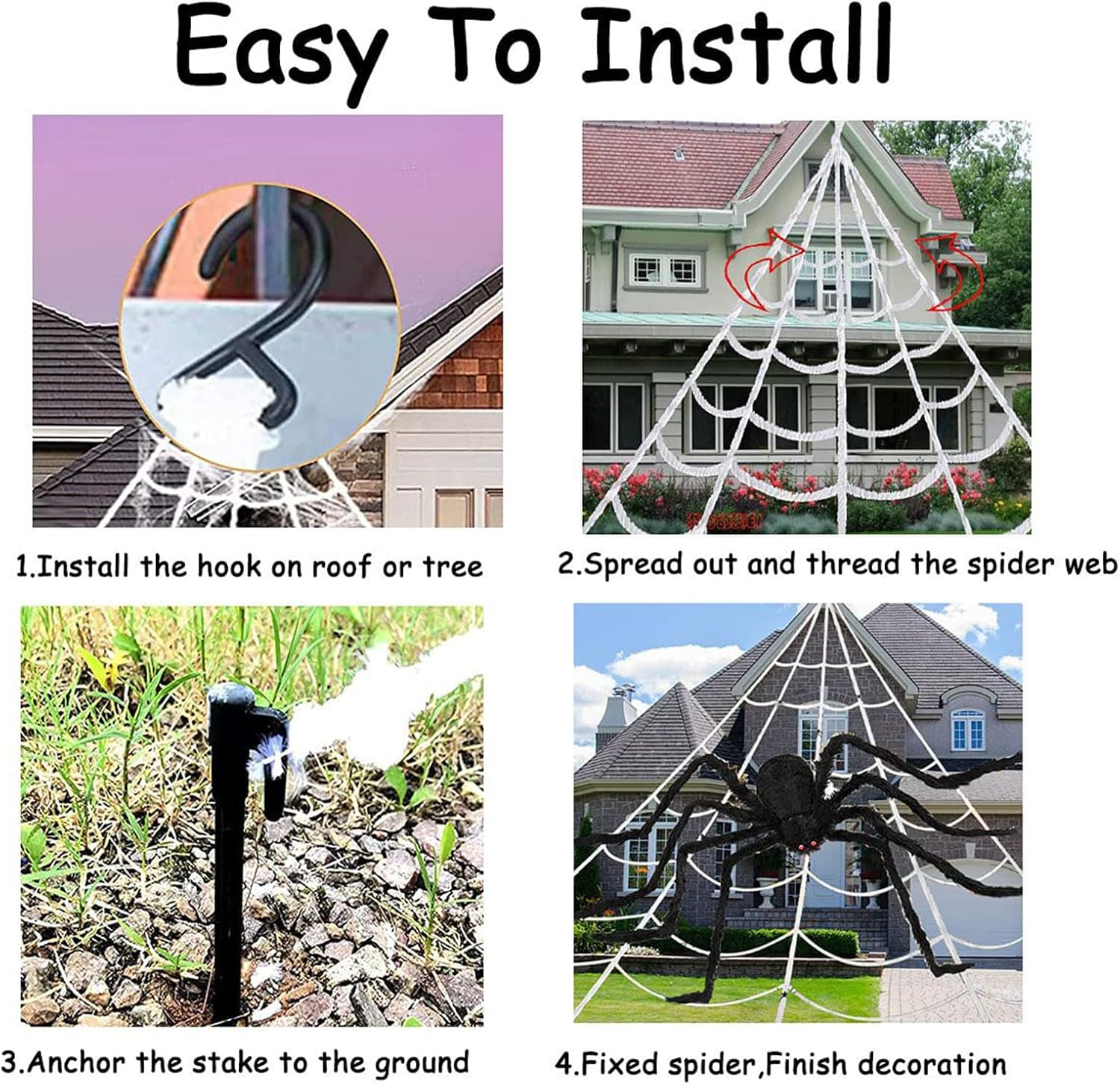 Easy To Install

1.Install the hook on roof or tree

2.Spread out and thread the spider web

3.Anchor the stake to the ground

4.Fixed spider,Finish decoration