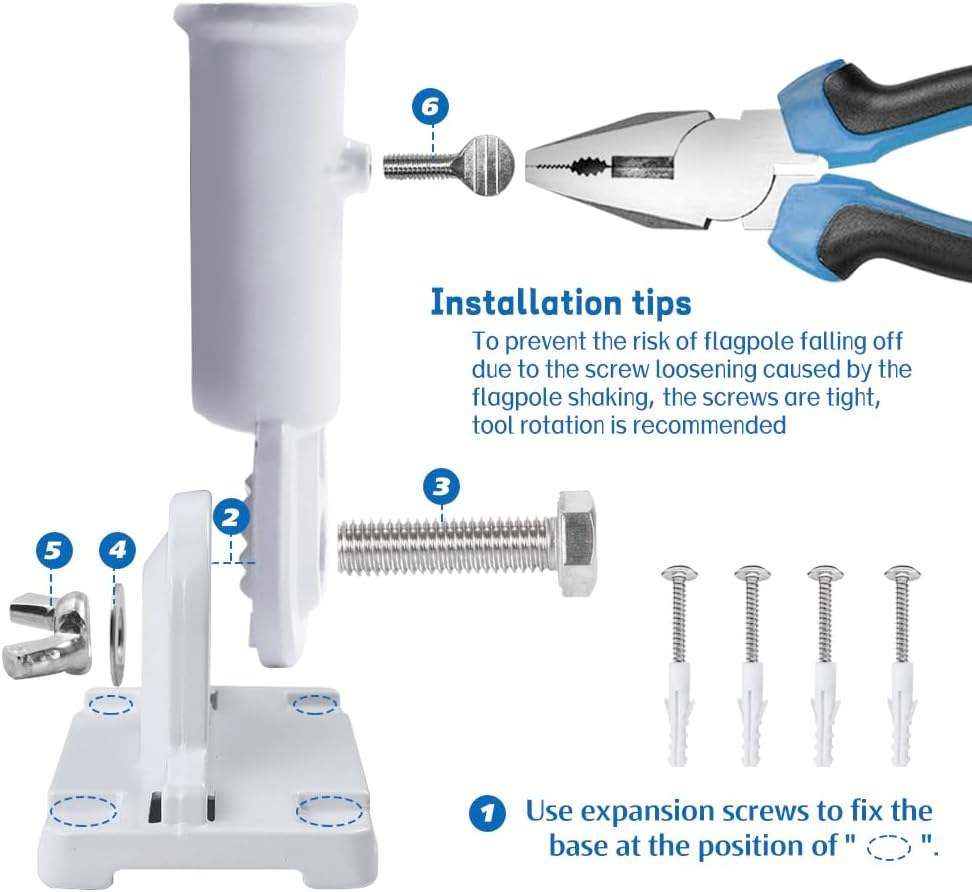 6

Installation tips
To prevent the risk of flagpole falling off due to the screw loosening caused by the flagpole shaking, the screws are tight, tool rotation is recommended

3

2

5

4

1 Use expansion screws to fix the base at the position of " ".