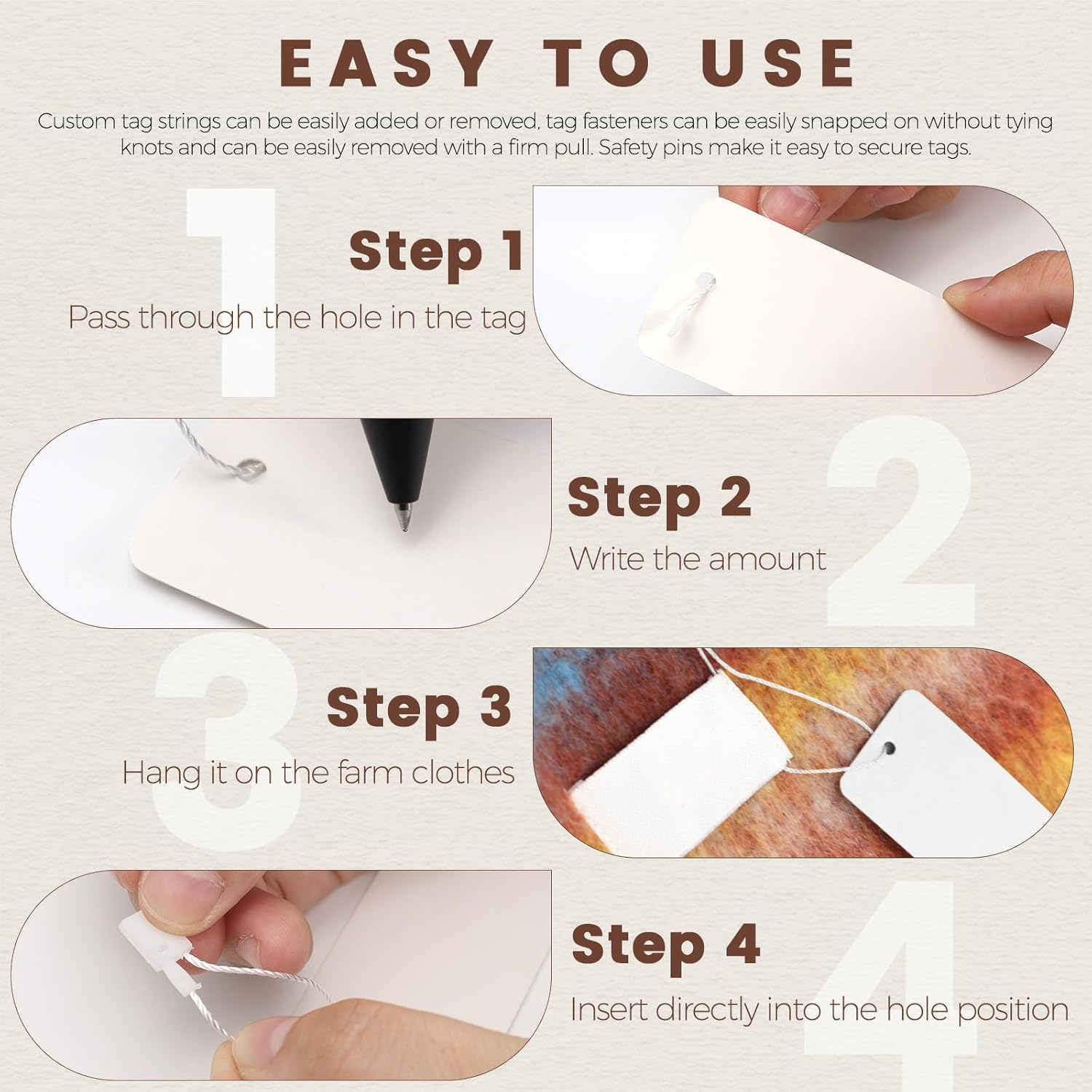 EASY TO USE

Custom tag strings can be easily added or removed, tag fasteners can be easily snapped on without tying knots and can be easily removed with a firm pull. Safety pins make it easy to secure tags.

1

Step 1

Pass through the hole in the tag

2

Step 2

Write the amount

3

Step 3

Hang it on the farm clothes

4

Step 4

Insert directly into the hole position